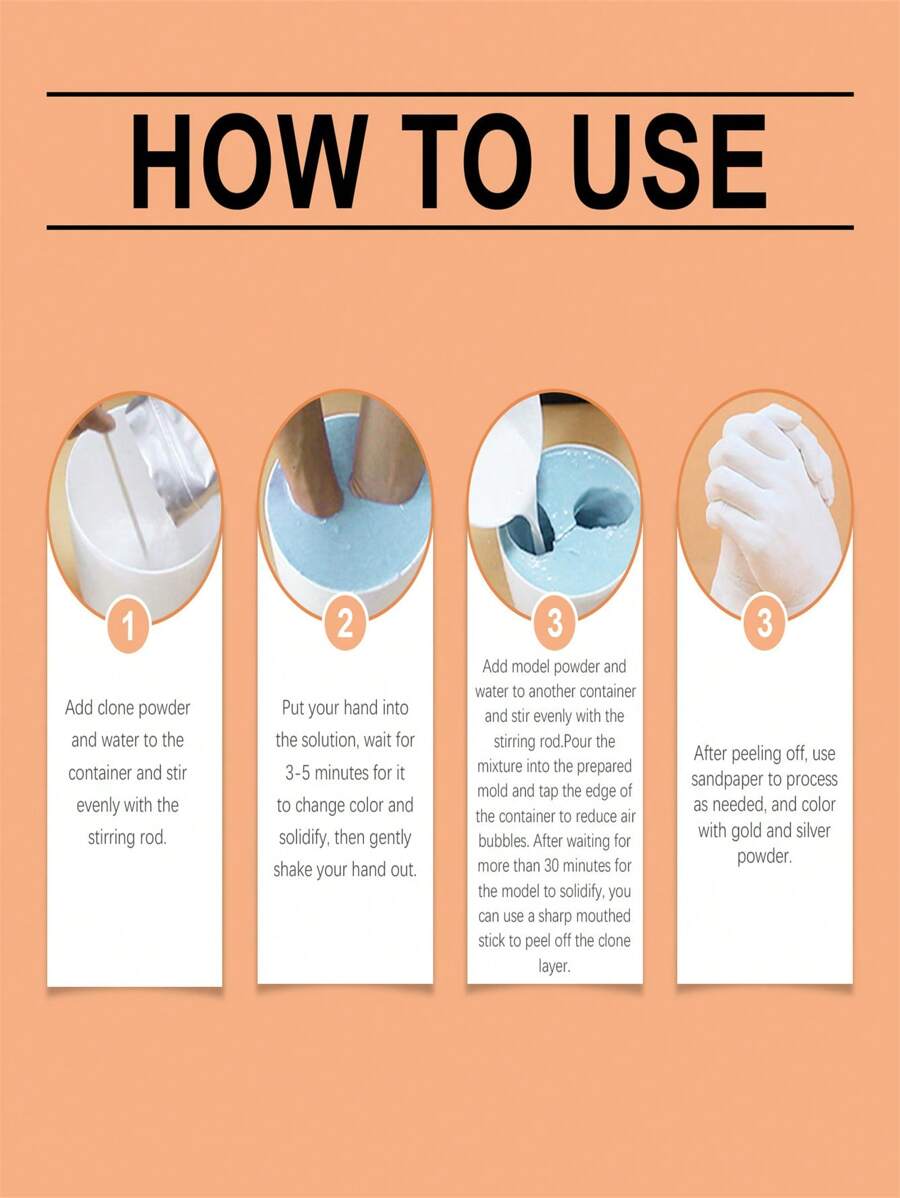 HOW TO USE

1

Add clone powder and water to the container and stir evenly with the stirring rod.

2

Put your hand into the solution, wait for 3-5 minutes for it to change color and solidify, then gently shake your hand out.

3

Add model powder and water to another container and stir evenly with the stirring rod.Pour the mixture into the prepared mold and tap the edge of the container to reduce air bubbles. After waiting for more than 30 minutes for the model to solidify, you can use a sharp mouthed stick to peel off the clone layer.

3

After peeling off, use sandpaper to process as needed, and color with gold and silver powder.