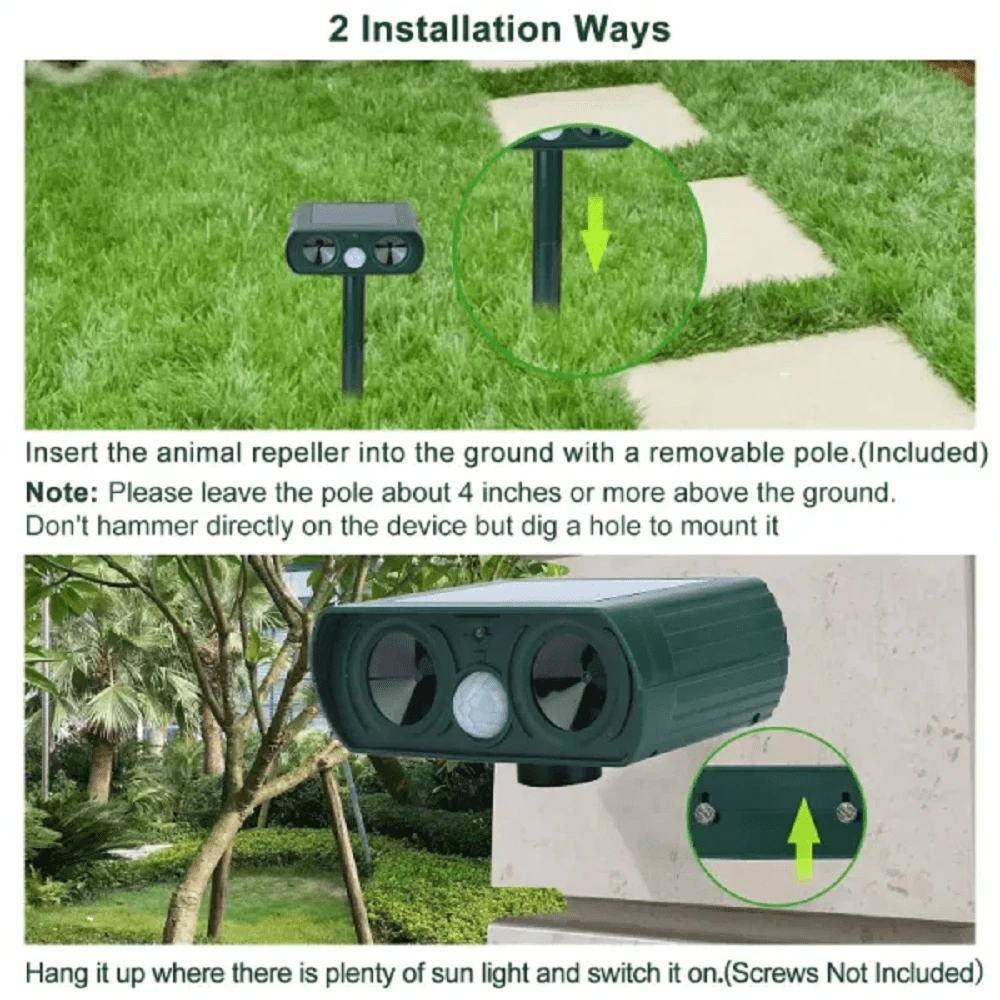 2 Installation Ways

Insert the animal repeller into the ground with a removable pole.(Included)

Note: Please leave the pole about 4 inches or more above the ground. Don't hammer directly on the device but dig a hole to mount it

Hang it up where there is plenty of sun light and switch it on.(Screws Not Included)