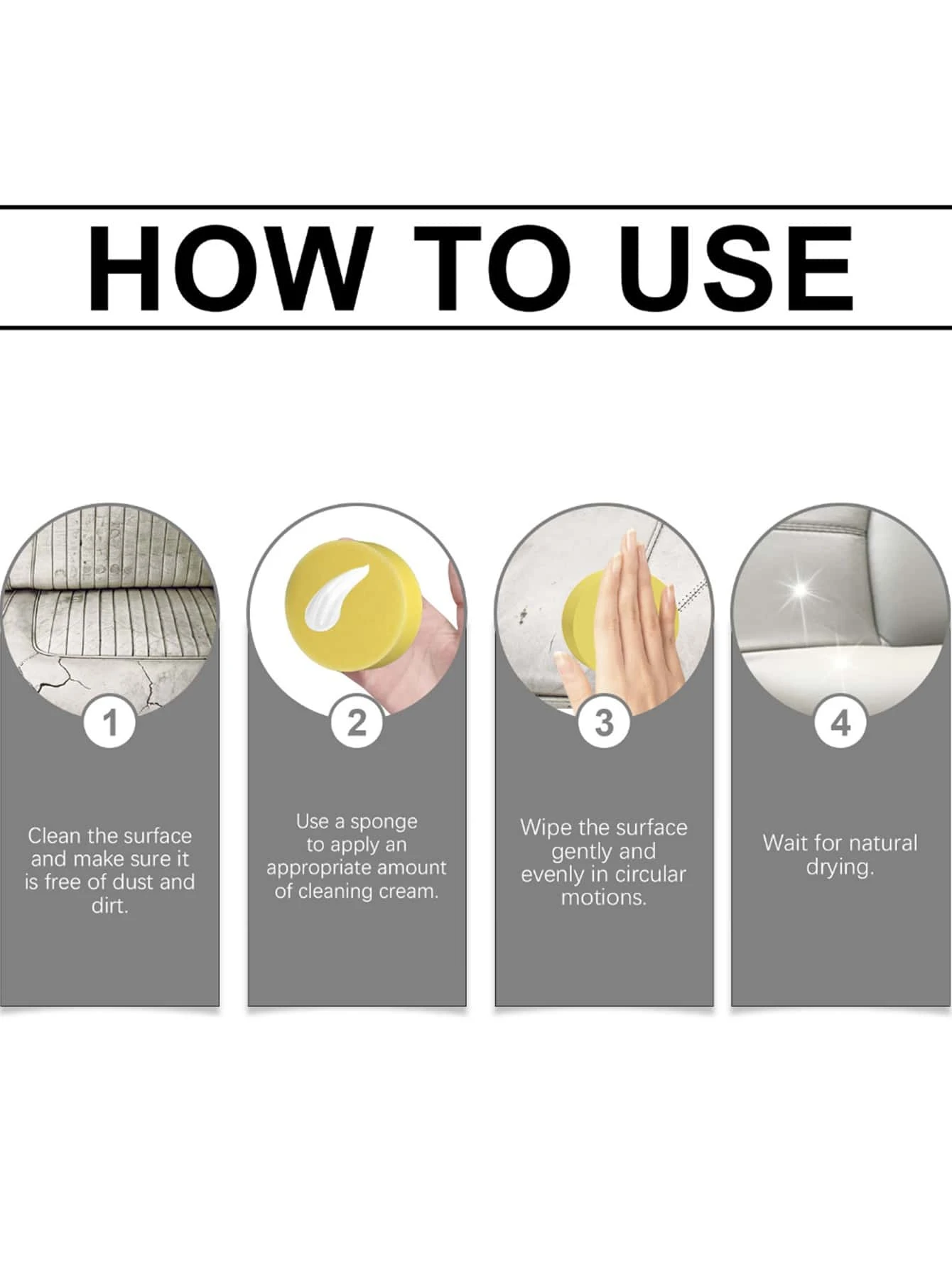 HOW TO USE

1

Clean the surface and make sure it is free of dust and dirt.

2

Use a sponge to apply an appropriate amount of cleaning cream.

3

Wipe the surface gently and evenly in circular motions.

4

Wait for natural drying.