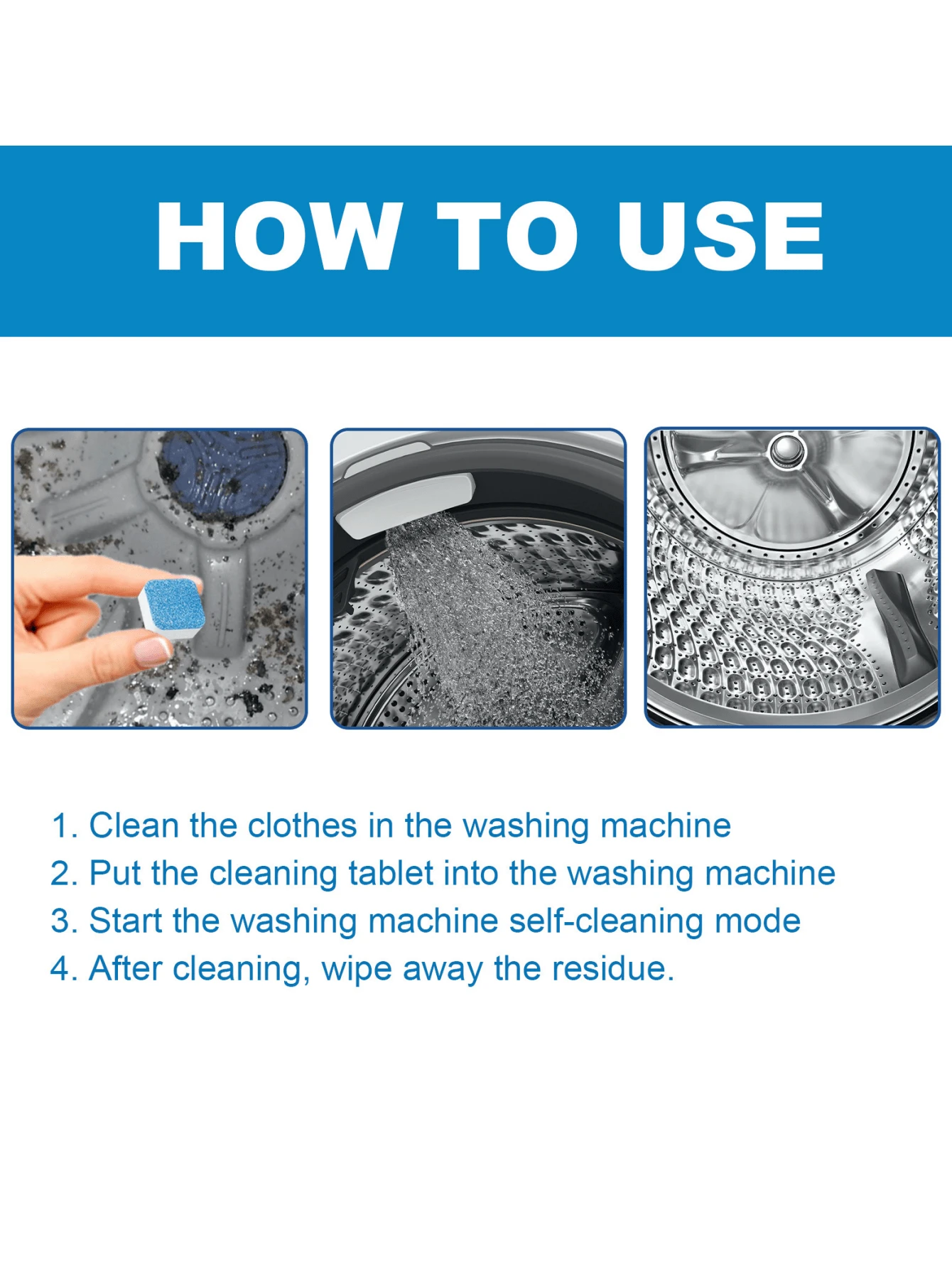 HOW TO USE

1. Clean the clothes in the washing machine
2. Put the cleaning tablet into the washing machine
3. Start the washing machine self-cleaning mode
4. After cleaning, wipe away the residue.