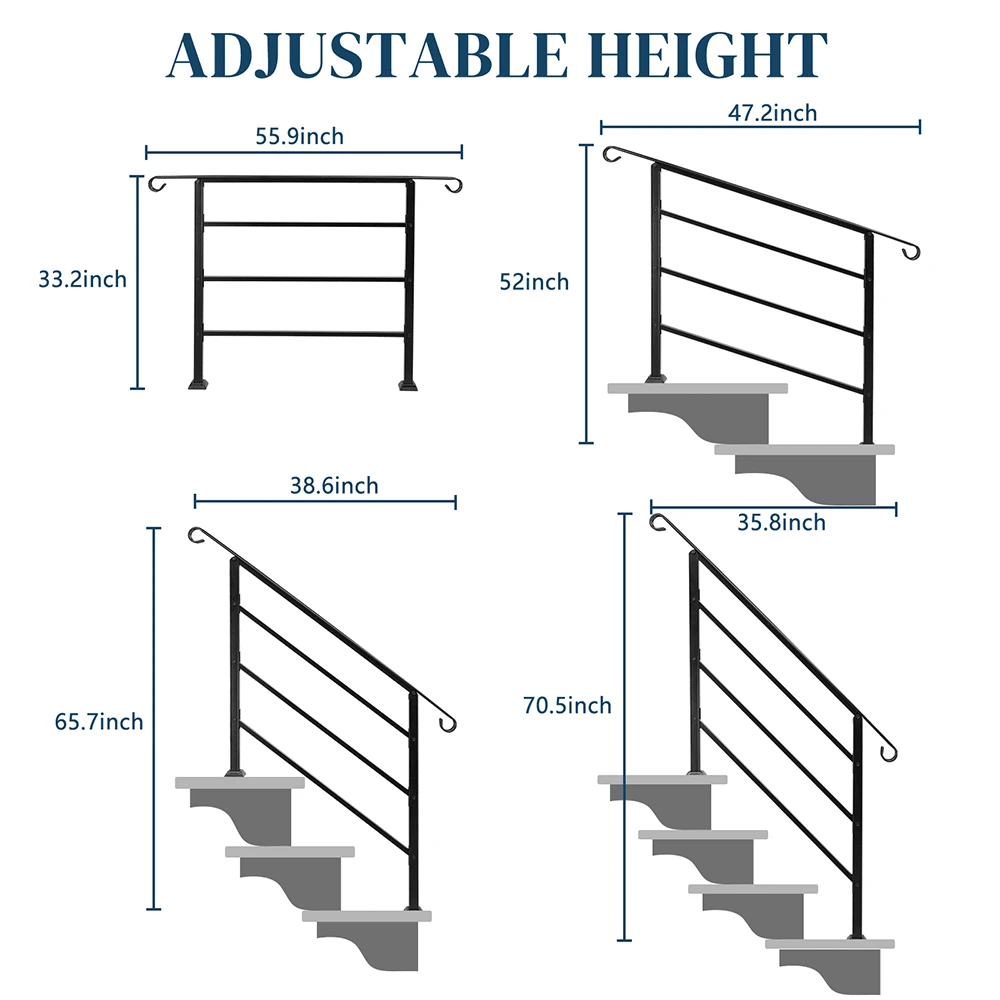 ADJUSTABLE HEIGHT

55.9inch

33.2inch

47.2inch

52inch

38.6inch

65.7inch

35.8inch

70.5inch