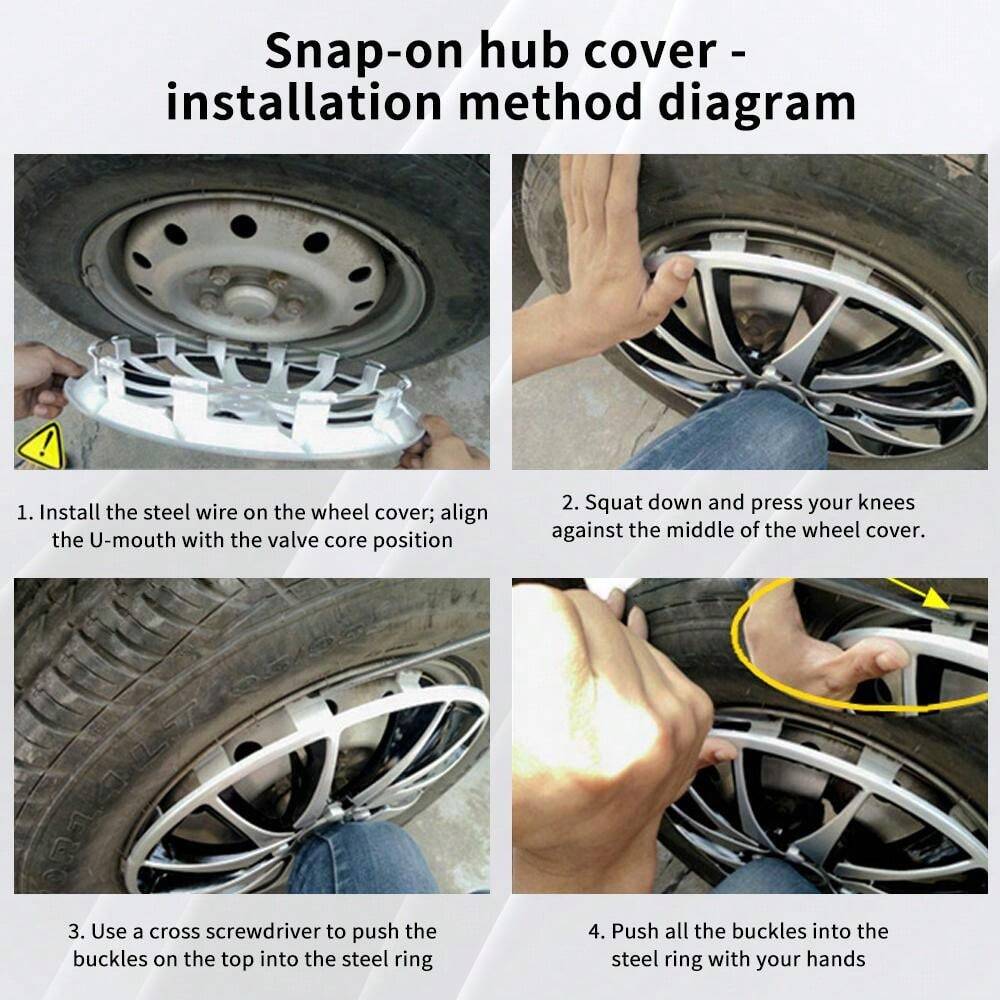 Snap-on hub cover - installation method diagram

1. Install the steel wire on the wheel cover; align the U-mouth with the valve core position

2. Squat down and press your knees against the middle of the wheel cover.

3. Use a cross screwdriver to push the buckles on the top into the steel ring

4. Push all the buckles into the steel ring with your hands