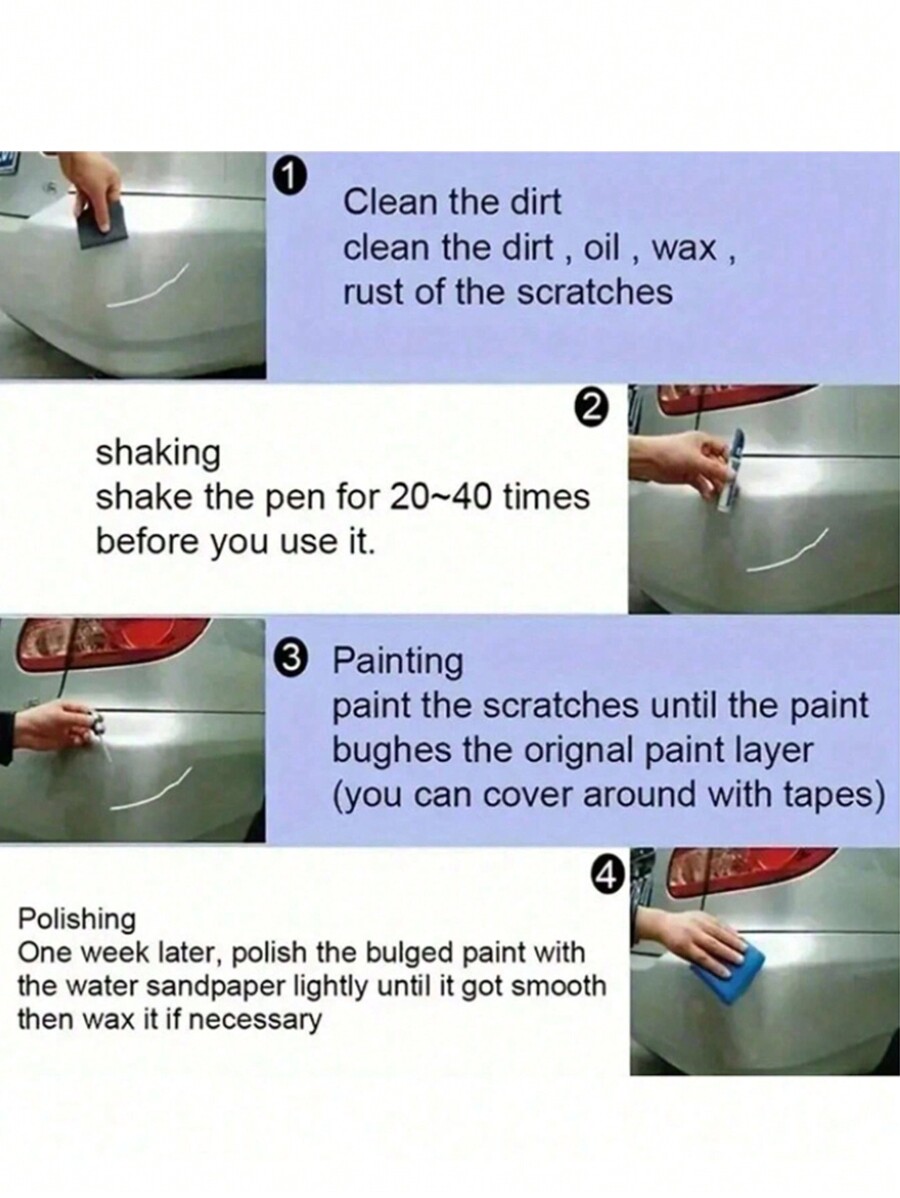 1 Clean the dirt
clean the dirt , oil , wax , rust of the scratches

2 shaking
shake the pen for 20~40 times before you use it.

3 Painting
paint the scratches until the paint bughes the orignal paint layer
(you can cover around with tapes)

4 Polishing
One week later, polish the bulged paint with the water sandpaper lightly until it got smooth then wax it if necessary