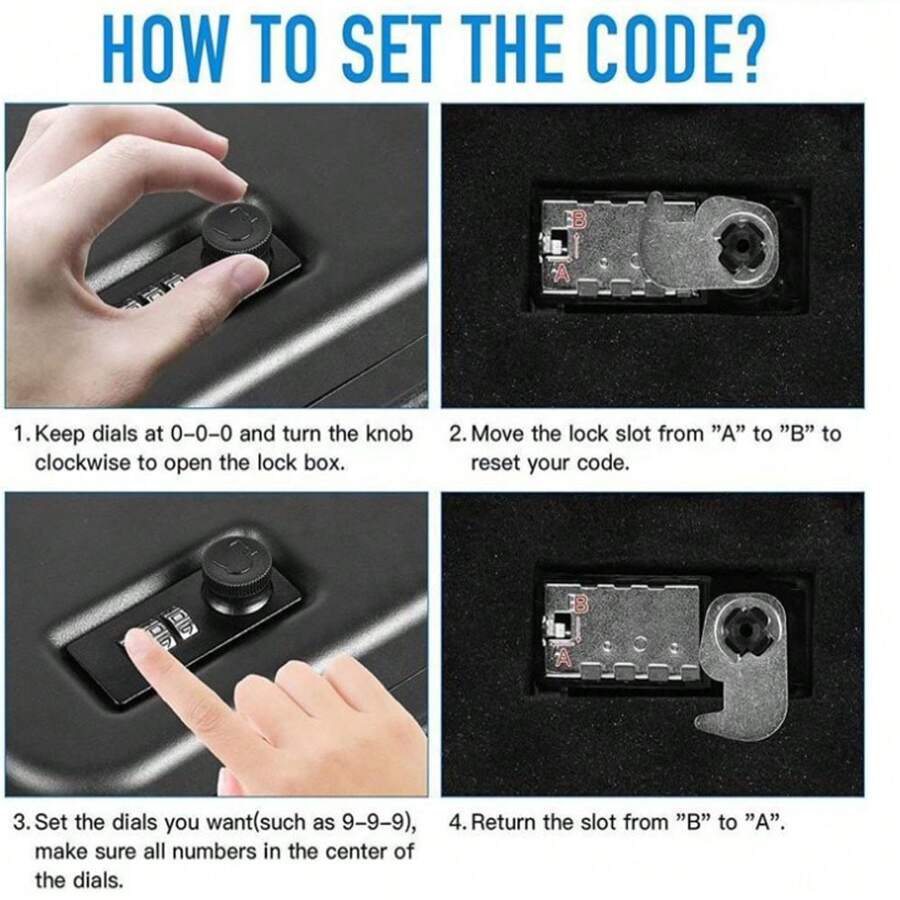 HOW TO SET THE CODE?

B
A

1. Keep dials at 0-0-0 and turn the knob clockwise to open the lock box.

2. Move the lock slot from "A" to "B" to reset your code.

B
A

3. Set the dials you want(such as 9-9-9), make sure all numbers in the center of the dials.

4. Return the slot from "B" to "A".