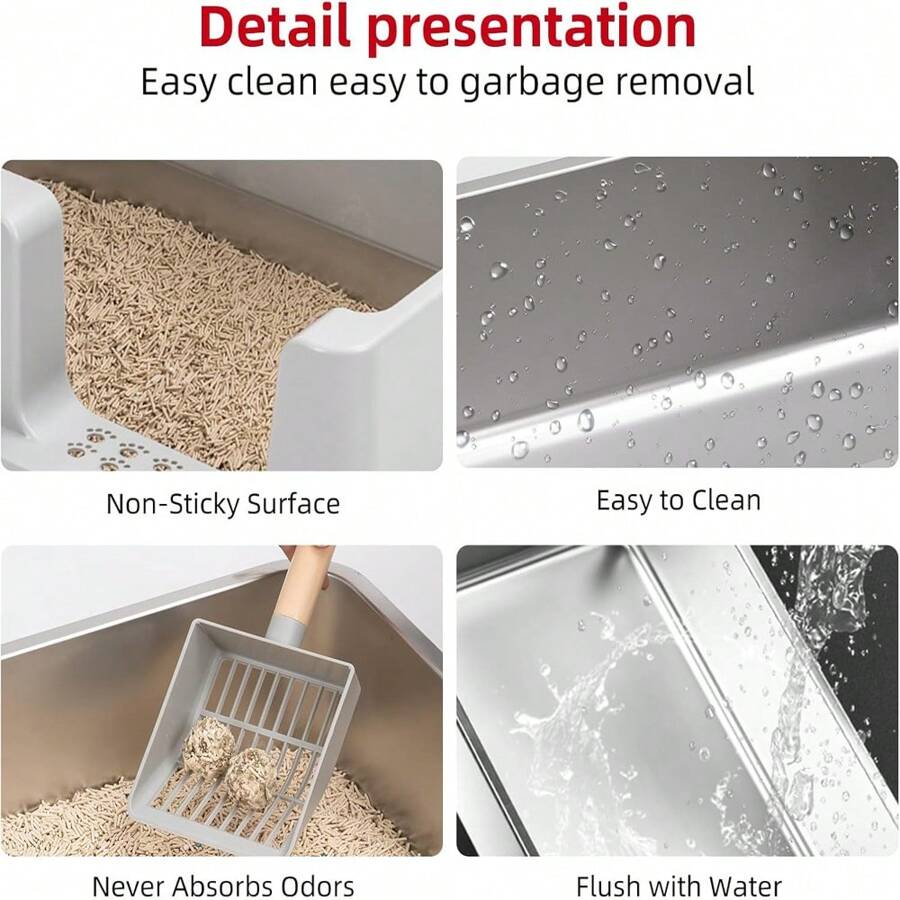 Detail presentation

Easy clean easy to garbage removal

Non-Sticky Surface

Easy to Clean

Never Absorbs Odors

Flush with Water