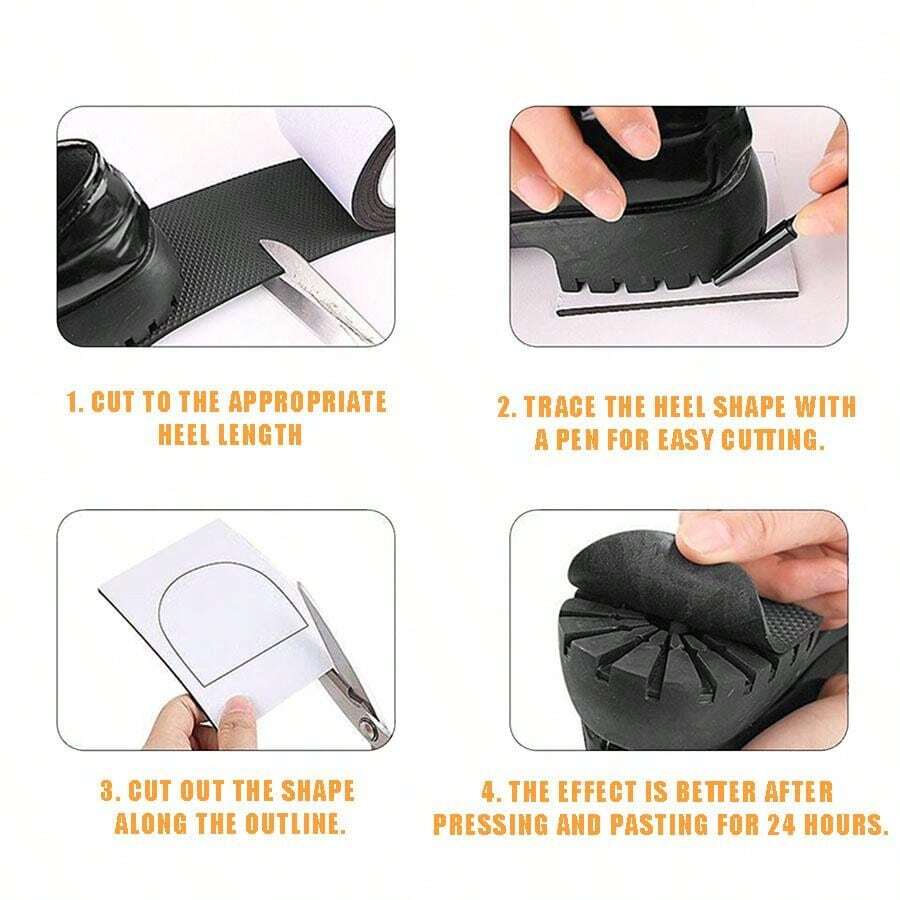 1. CUT TO THE APPROPRIATE HEEL LENGTH

2. TRACE THE HEEL SHAPE WITH A PEN FOR EASY CUTTING.

3. CUT OUT THE SHAPE ALONG THE OUTLINE.

4. THE EFFECT IS BETTER AFTER PRESSING AND PASTING FOR 24 HOURS.