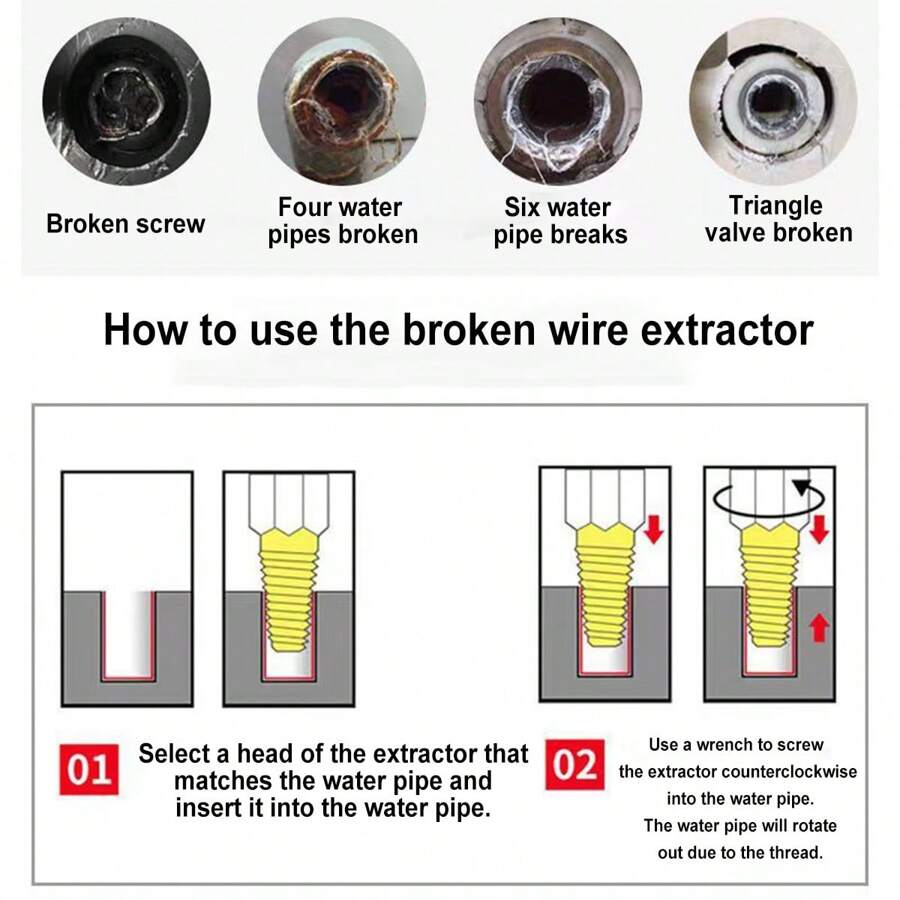 Broken screw

Four water pipes broken

Six water pipe breaks

Triangle valve broken

How to use the broken wire extractor

01 Select a head of the extractor that matches the water pipe and insert it into the water pipe.

02 Use a wrench to screw the extractor counterclockwise into the water pipe. The water pipe will rotate out due to the thread.