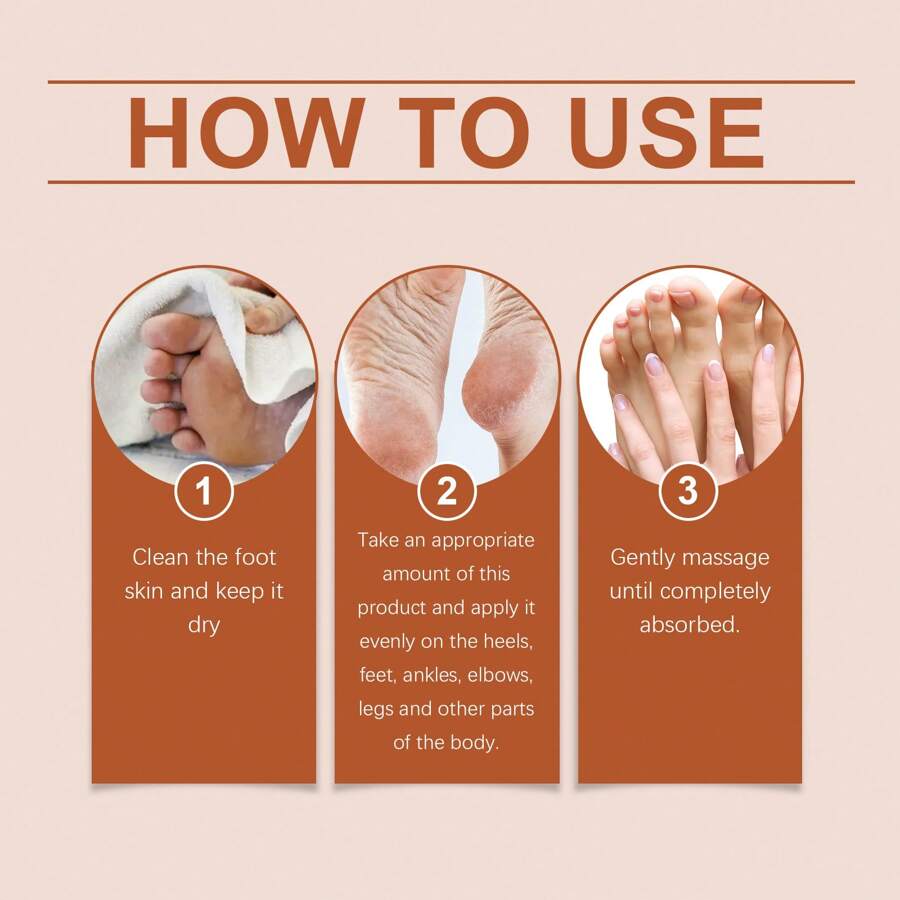 HOW TO USE

1

Clean the foot skin and keep it dry

2

Take an appropriate amount of this product and apply it evenly on the heels, feet, ankles, elbows, legs and other parts of the body.

3

Gently massage until completely absorbed.