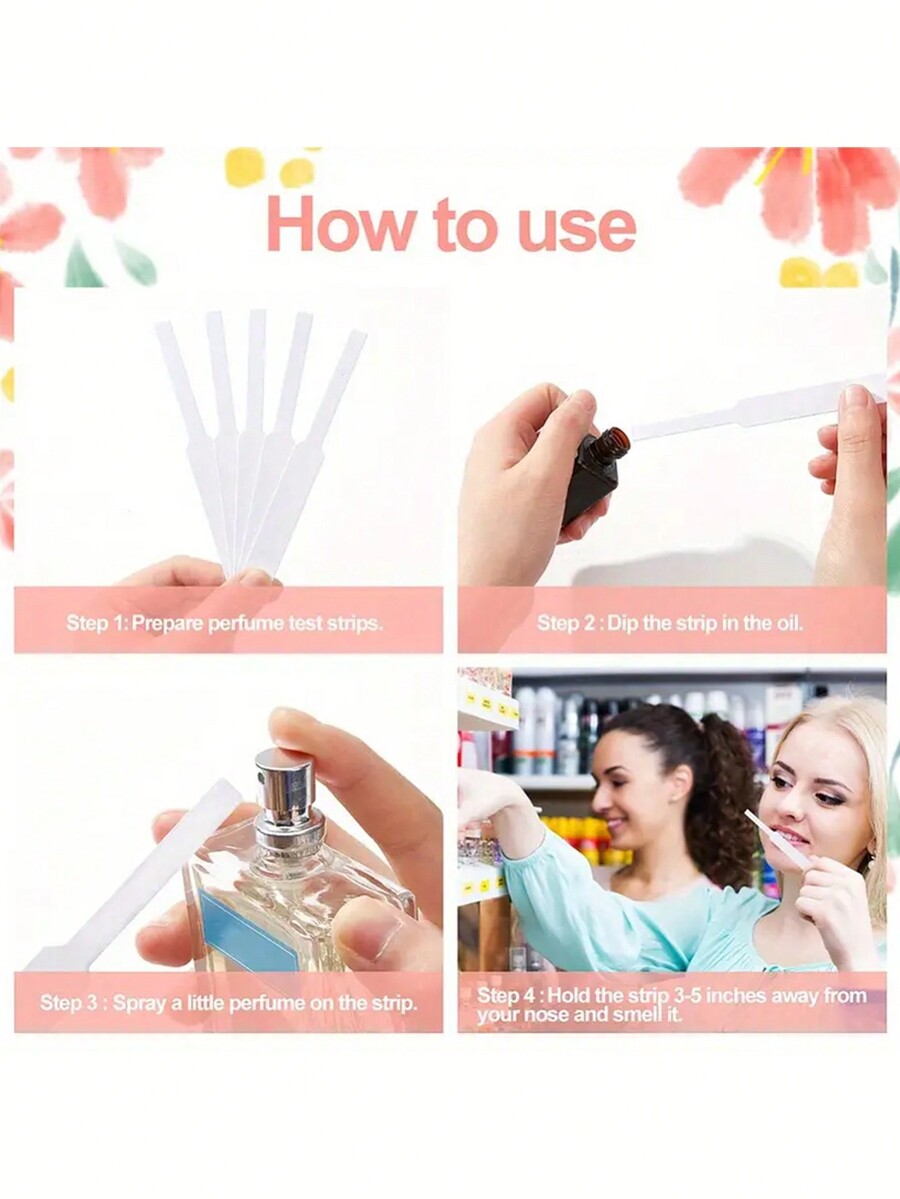 How to use

Step 1: Prepare perfume test strips.

Step 2 : Dip the strip in the oil.

Step 3 : Spray a little perfume on the strip.

Step 4 : Hold the strip 3-5 inches away from your nose and smell it.