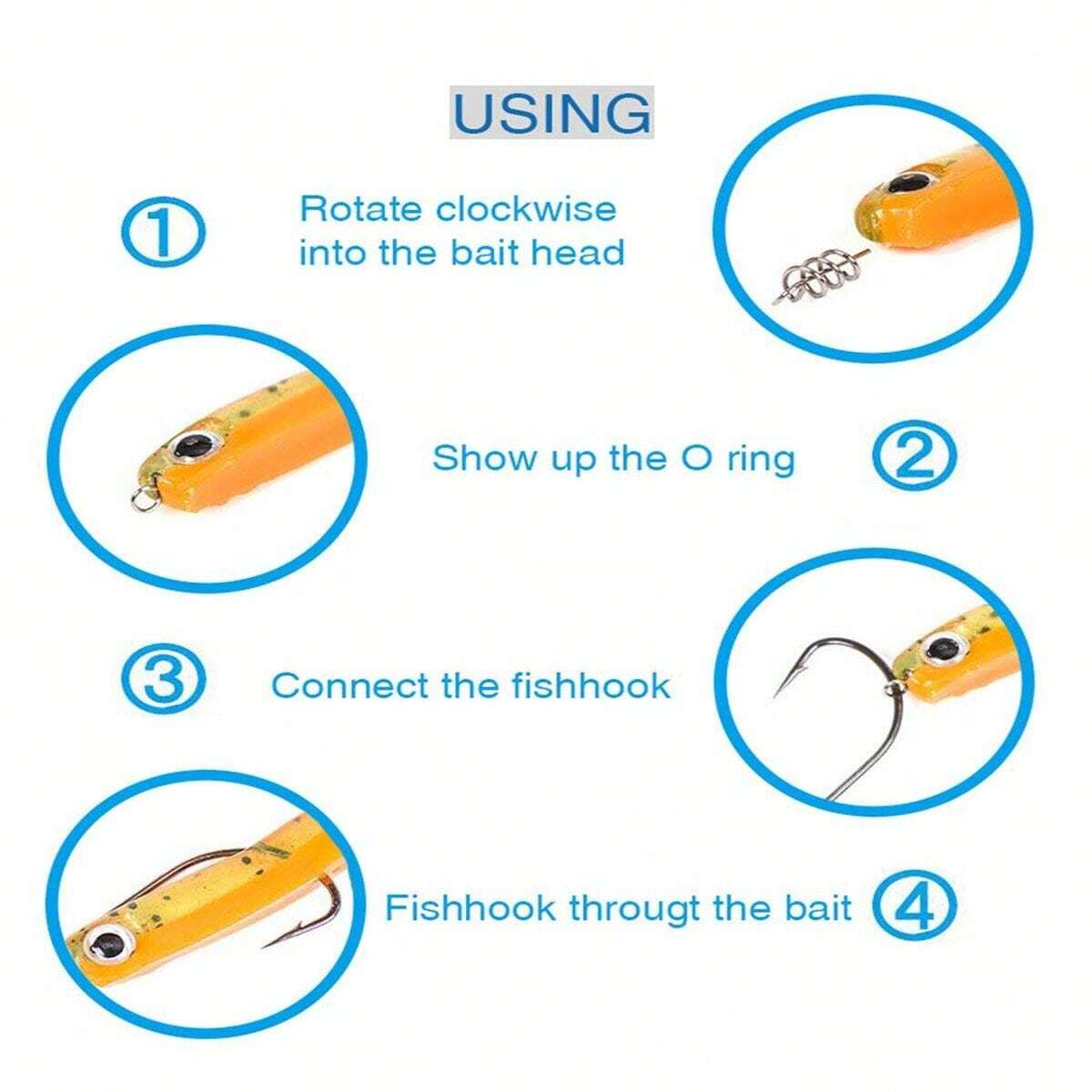 USING

① Rotate clockwise into the bait head

Show up the O ring ②

③ Connect the fishhook

Fishhook througt the bait ④