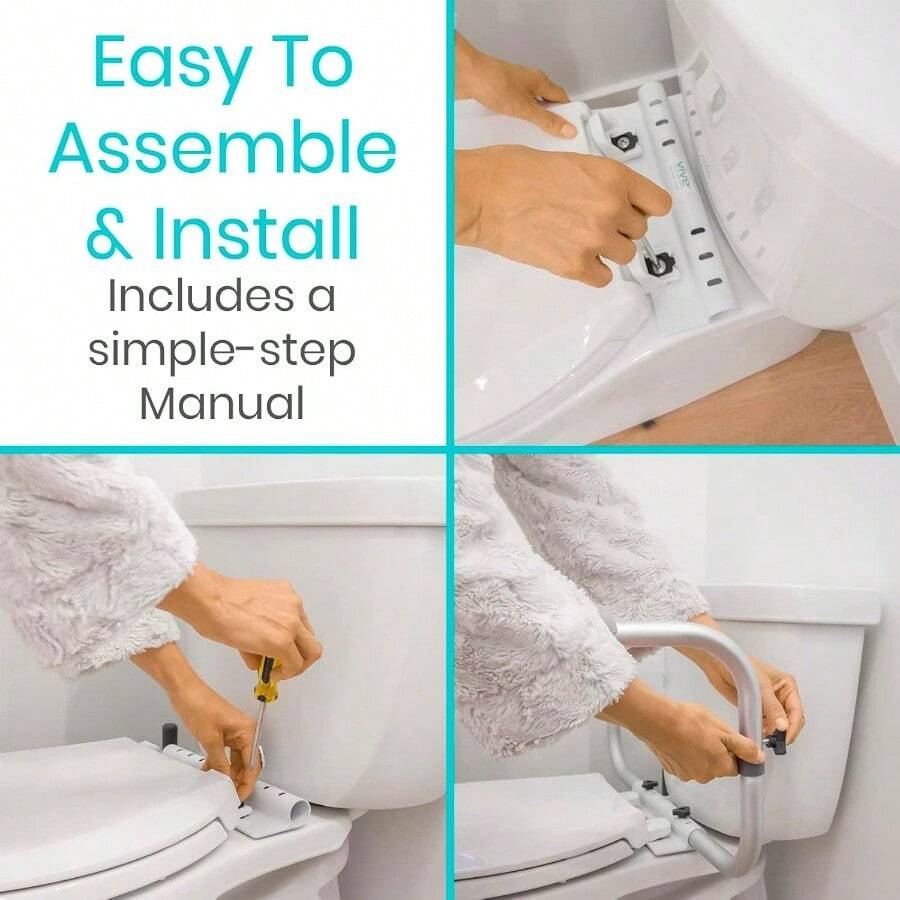 Easy To Assemble & Install

Includes a simple-step Manual

vive