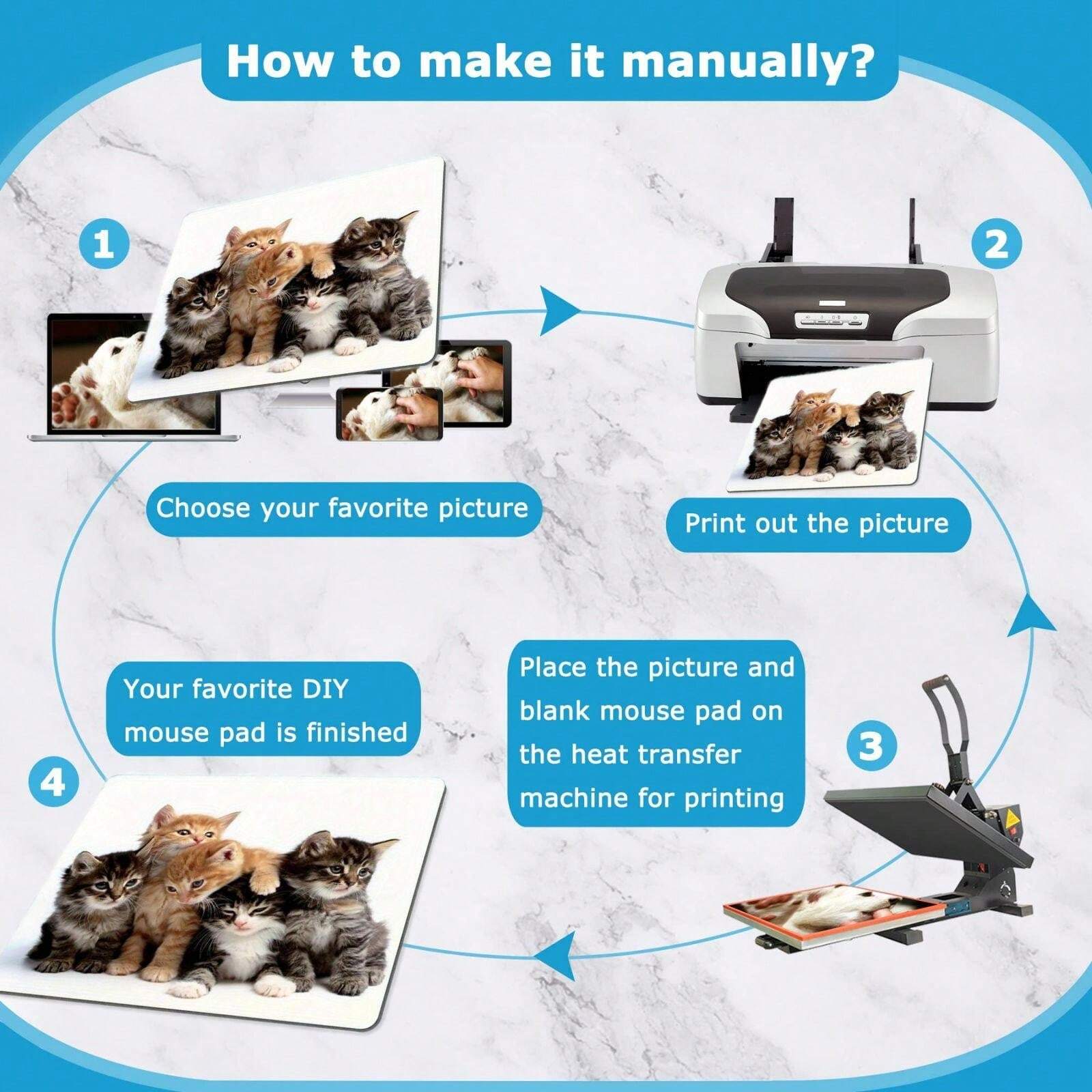 How to make it manually?

1

Choose your favorite picture

2

Print out the picture

3

Place the picture and blank mouse pad on the heat transfer machine for printing

4

Your favorite DIY mouse pad is finished