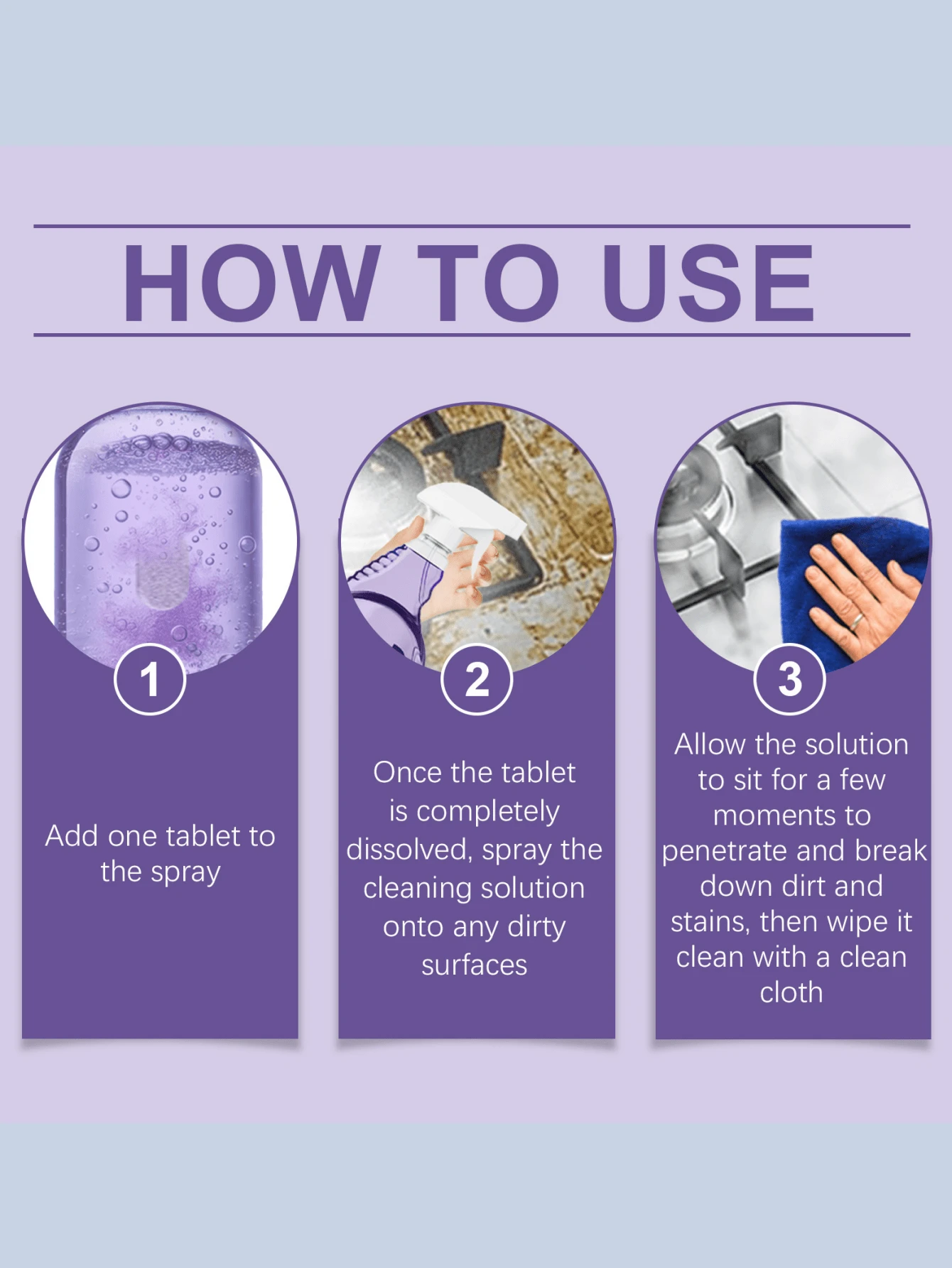 HOW TO USE

1

Add one tablet to the spray

2

Once the tablet is completely dissolved, spray the cleaning solution onto any dirty surfaces

3

Allow the solution to sit for a few moments to penetrate and break down dirt and stains, then wipe it clean with a clean cloth