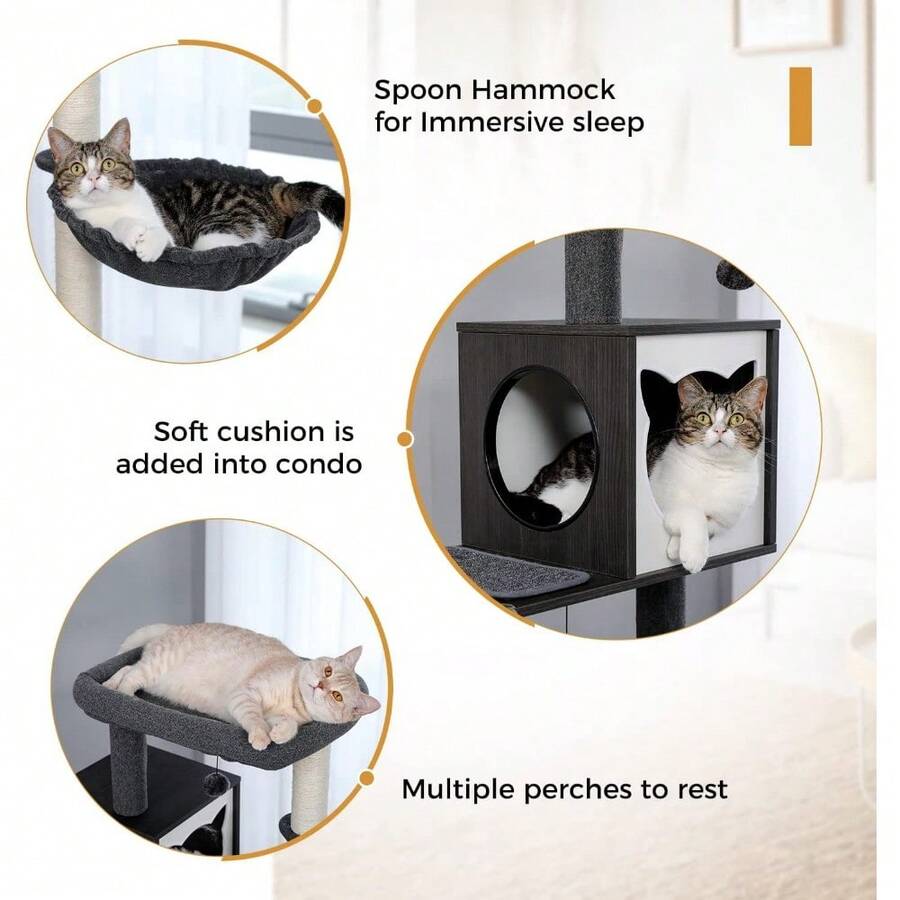 Spoon Hammock for Immersive sleep

Soft cushion is added into condo

Multiple perches to rest