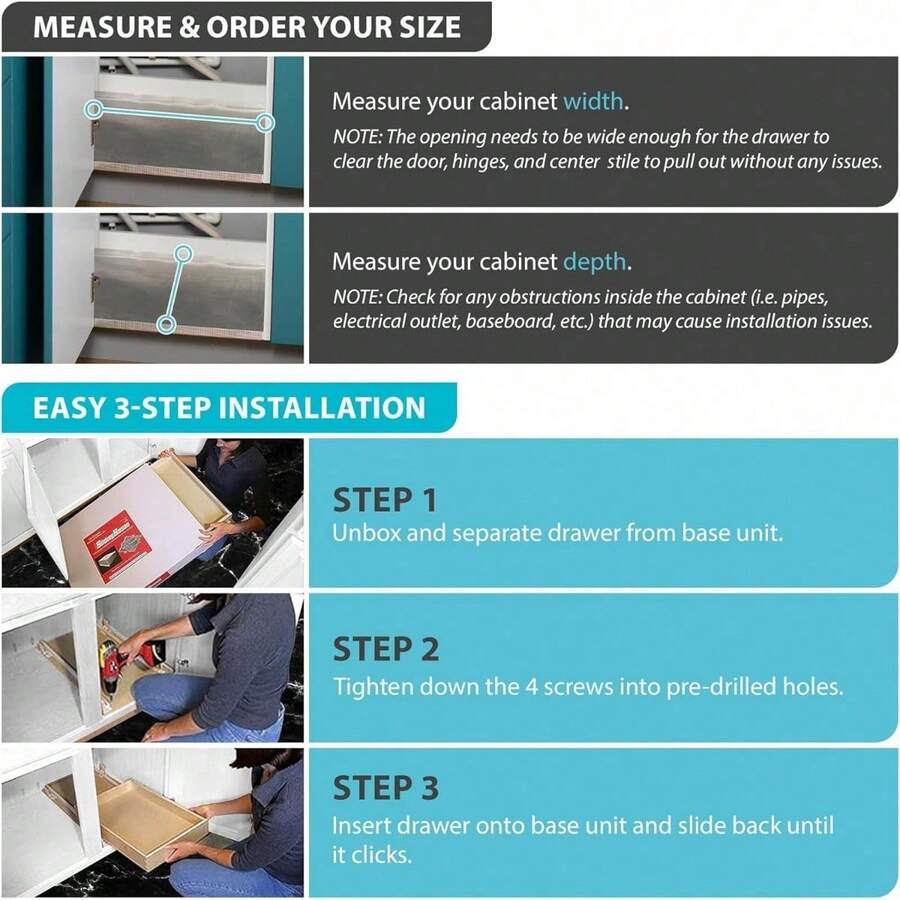 MEASURE & ORDER YOUR SIZE

Measure your cabinet width.

NOTE: The opening needs to be wide enough for the drawer to clear the door, hinges, and center stile to pull out without any issues.

Measure your cabinet depth.

NOTE: Check for any obstructions inside the cabinet (i.e. pipes, electrical outlet, baseboard, etc.) that may cause installation issues.

EASY 3-STEP INSTALLATION

STEP 1

Unbox and separate drawer from base unit.

STEP 2

Tighten down the 4 screws into pre-drilled holes.

STEP 3

Insert drawer onto base unit and slide back until it clicks.