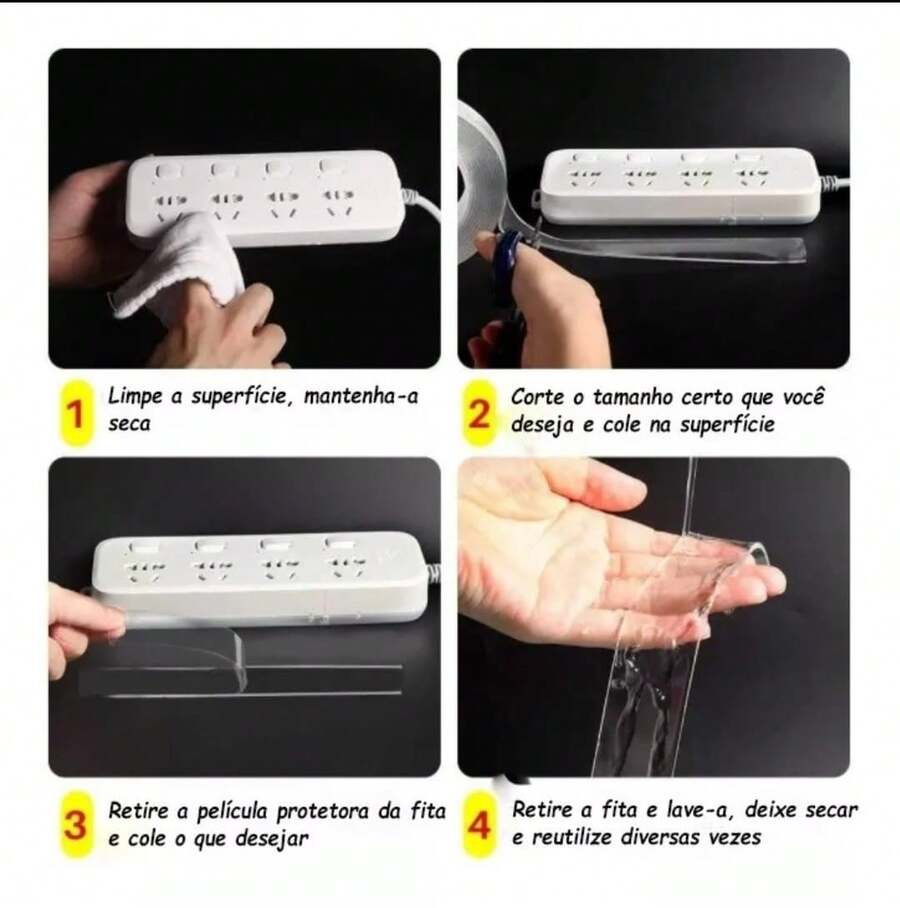 1 Limpe a superfície, mantenha-a seca

2 Corte o tamanho certo que você deseja e cole na superfície

3 Retire a película protetora da fita e cole o que desejar

4 Retire a fita e lave-a, deixe secar e reutilize diversas vezes