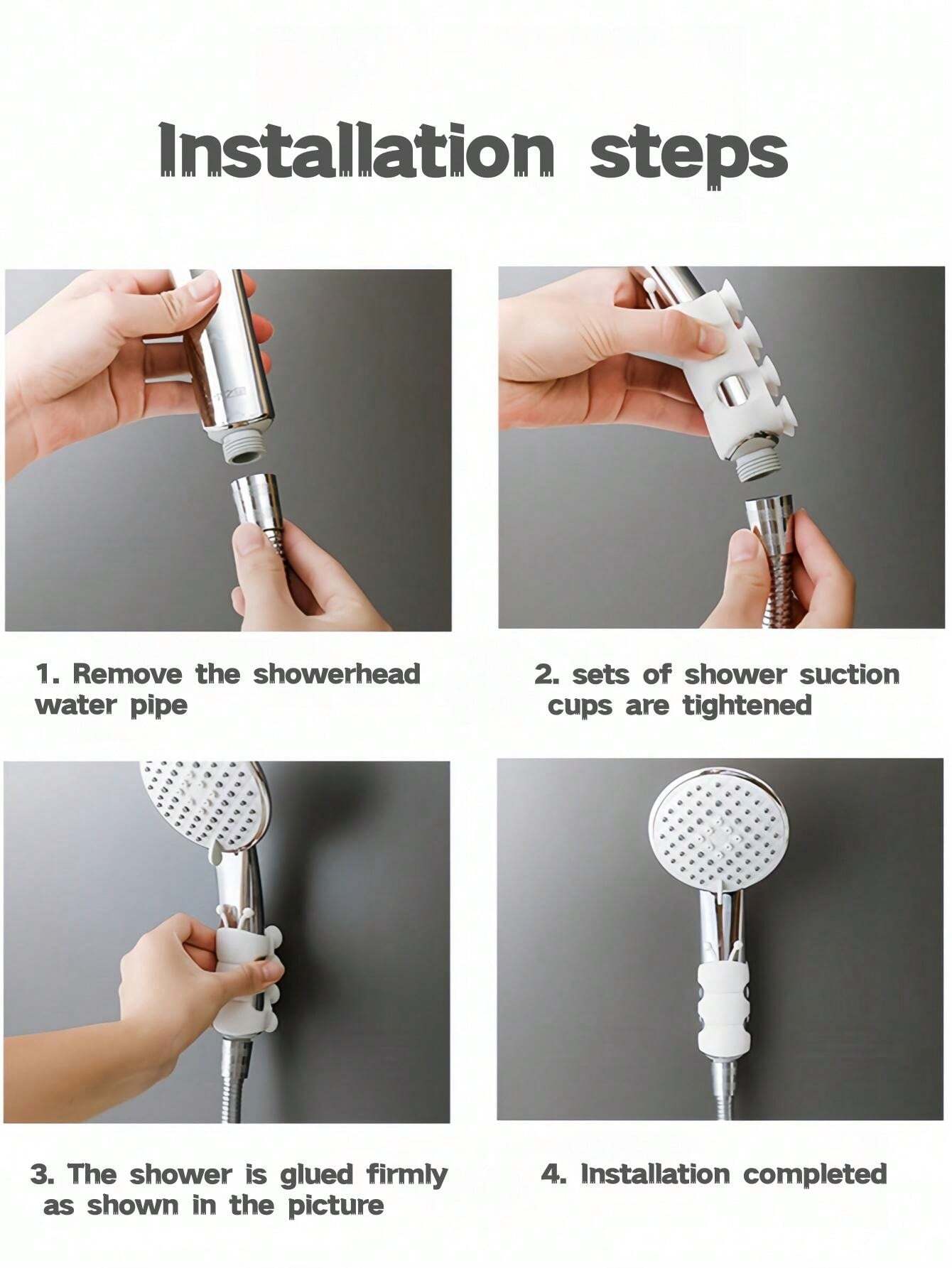 Installation steps

1. Remove the showerhead water pipe

2. sets of shower suction cups are tightened

3. The shower is glued firmly as shown in the picture

4. Installation completed