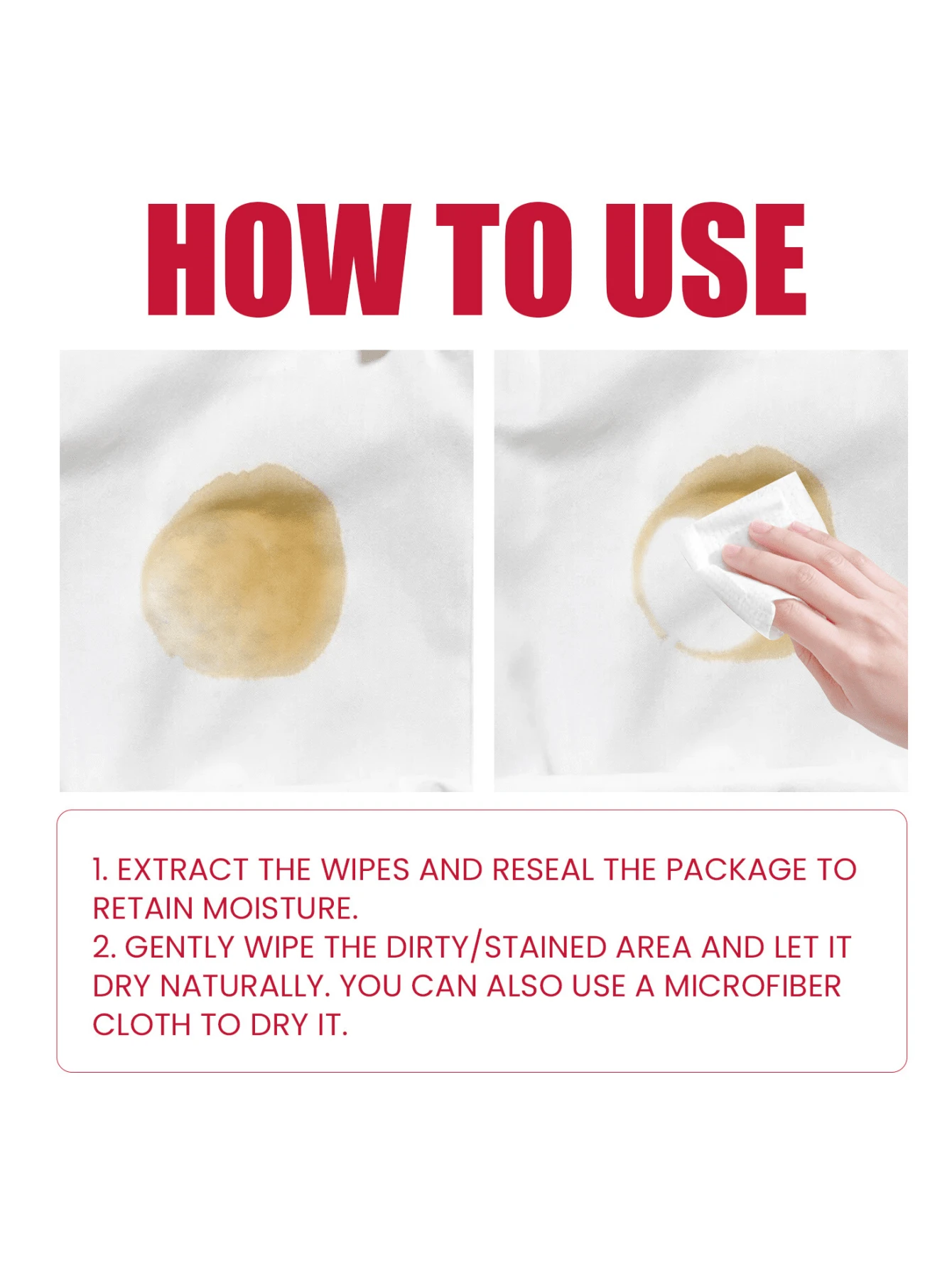 HOW TO USE

1. EXTRACT THE WIPES AND RESEAL THE PACKAGE TO RETAIN MOISTURE.
2. GENTLY WIPE THE DIRTY/STAINED AREA AND LET IT DRY NATURALLY. YOU CAN ALSO USE A MICROFIBER CLOTH TO DRY IT.