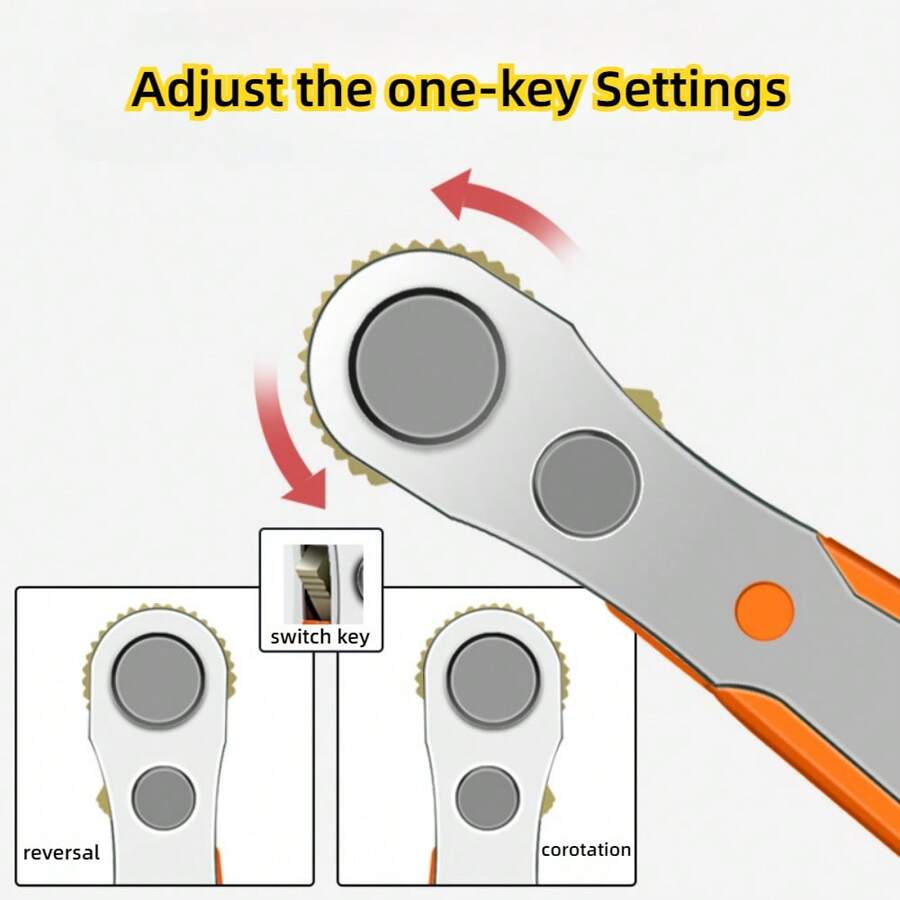 Adjust the one-key Settings

switch key

reversal

corotation