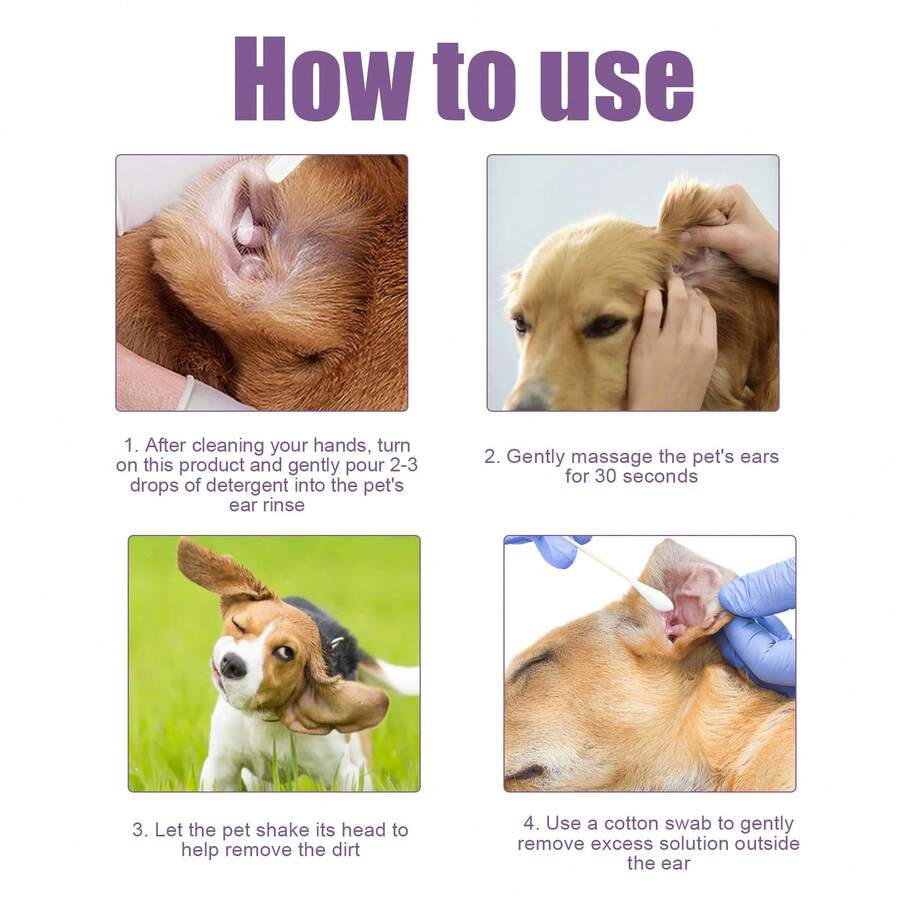 How to use

1. After cleaning your hands, turn on this product and gently pour 2-3 drops of detergent into the pet's ear rinse

2. Gently massage the pet's ears for 30 seconds

3. Let the pet shake its head to help remove the dirt

4. Use a cotton swab to gently remove excess solution outside the ear