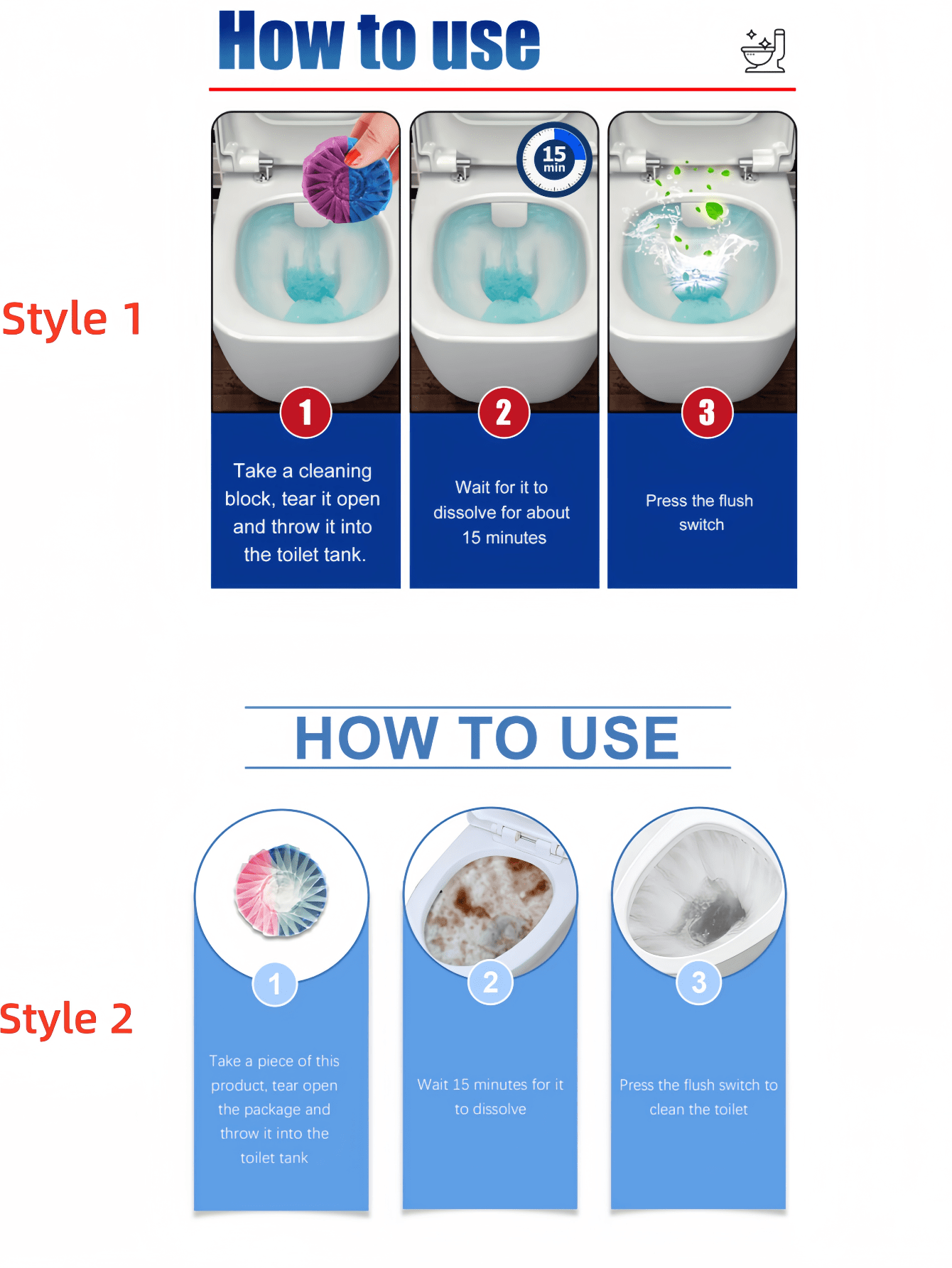 How to use

Style 1

15 min

1
Take a cleaning block, tear it open and throw it into the toilet tank.

2
Wait for it to dissolve for about 15 minutes

3
Press the flush switch

HOW TO USE

Style 2

1
Take a piece of this product, tear open the package and throw it into the toilet tank

2
Wait 15 minutes for it to dissolve

3
Press the flush switch to clean the toilet