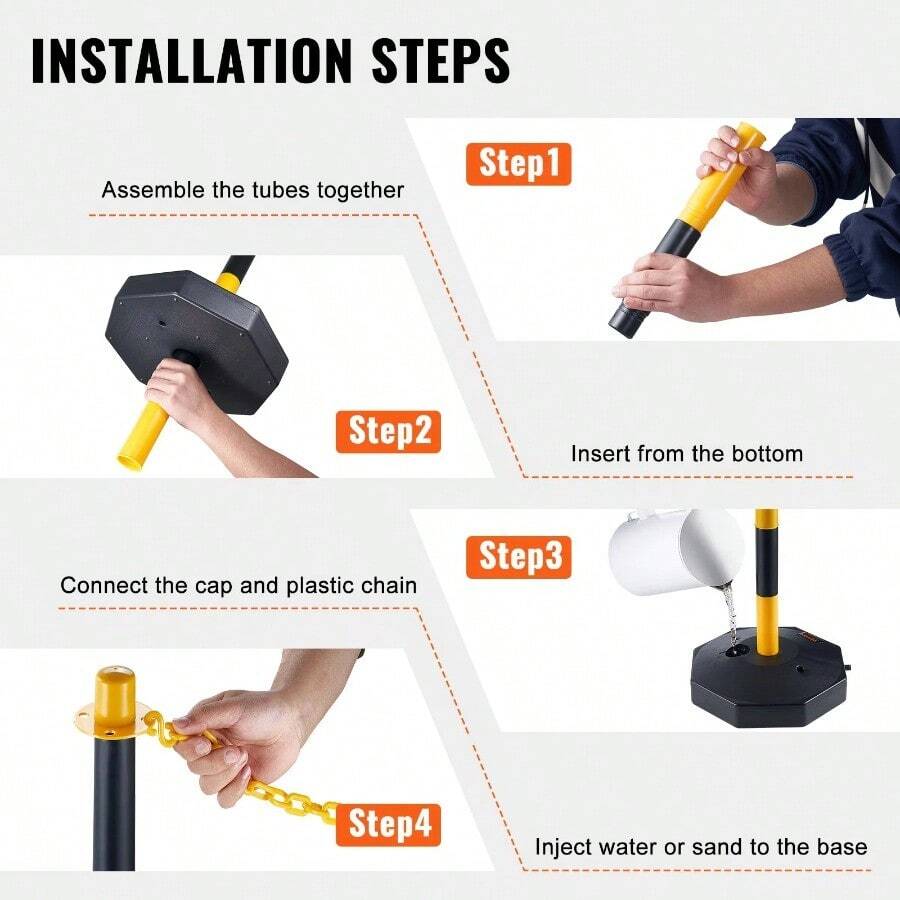 INSTALLATION STEPS

Step1

Assemble the tubes together

Step2

Insert from the bottom

Step3

Connect the cap and plastic chain

Step4

Inject water or sand to the base