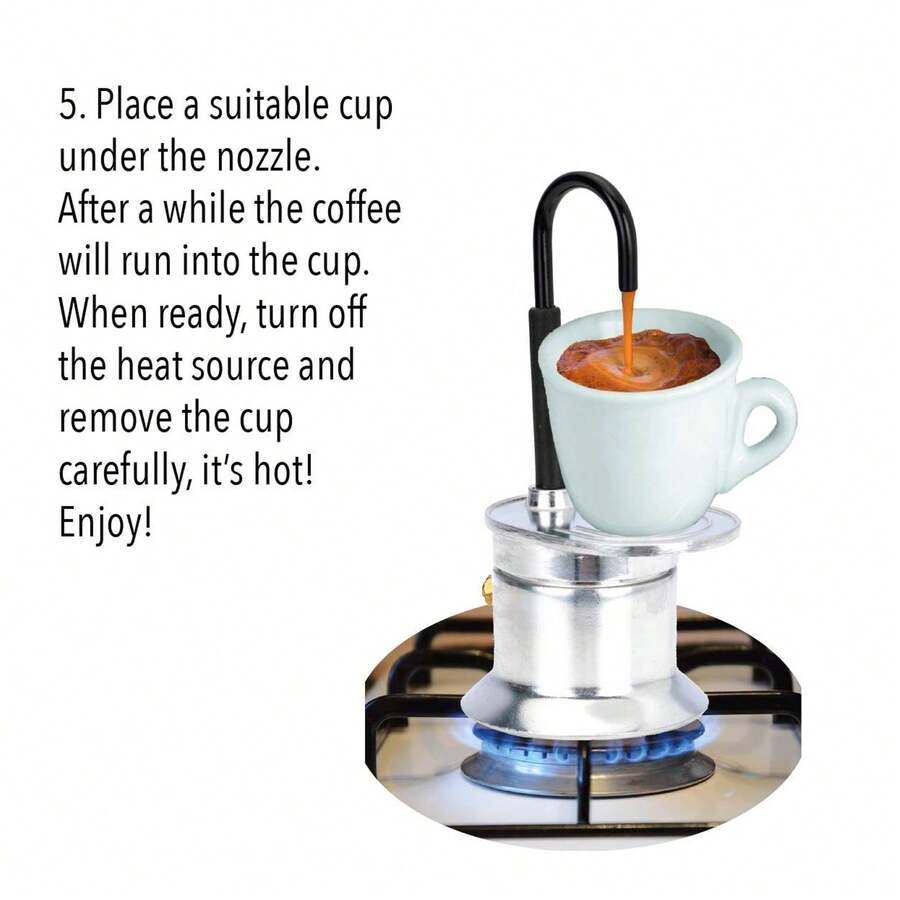 5. Place a suitable cup under the nozzle. After a while the coffee will run into the cup. When ready, turn off the heat source and remove the cup carefully, it's hot! Enjoy!