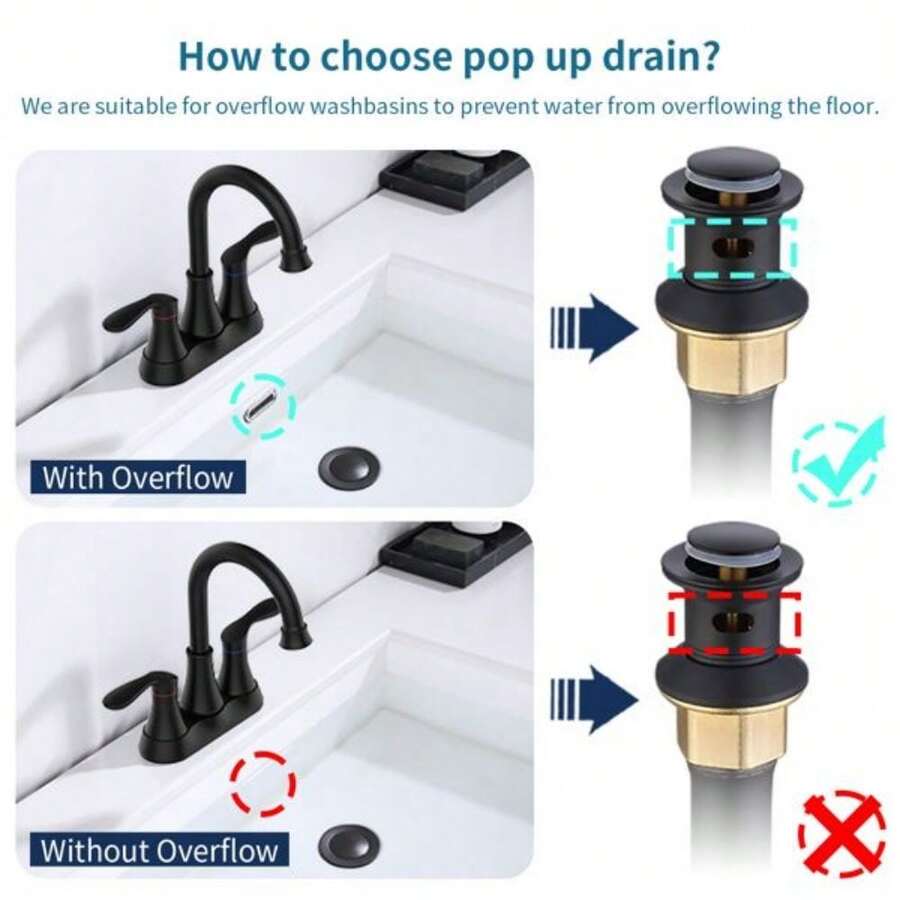 How to choose pop up drain?

We are suitable for overflow washbasins to prevent water from overflowing the floor.

With Overflow

Without Overflow