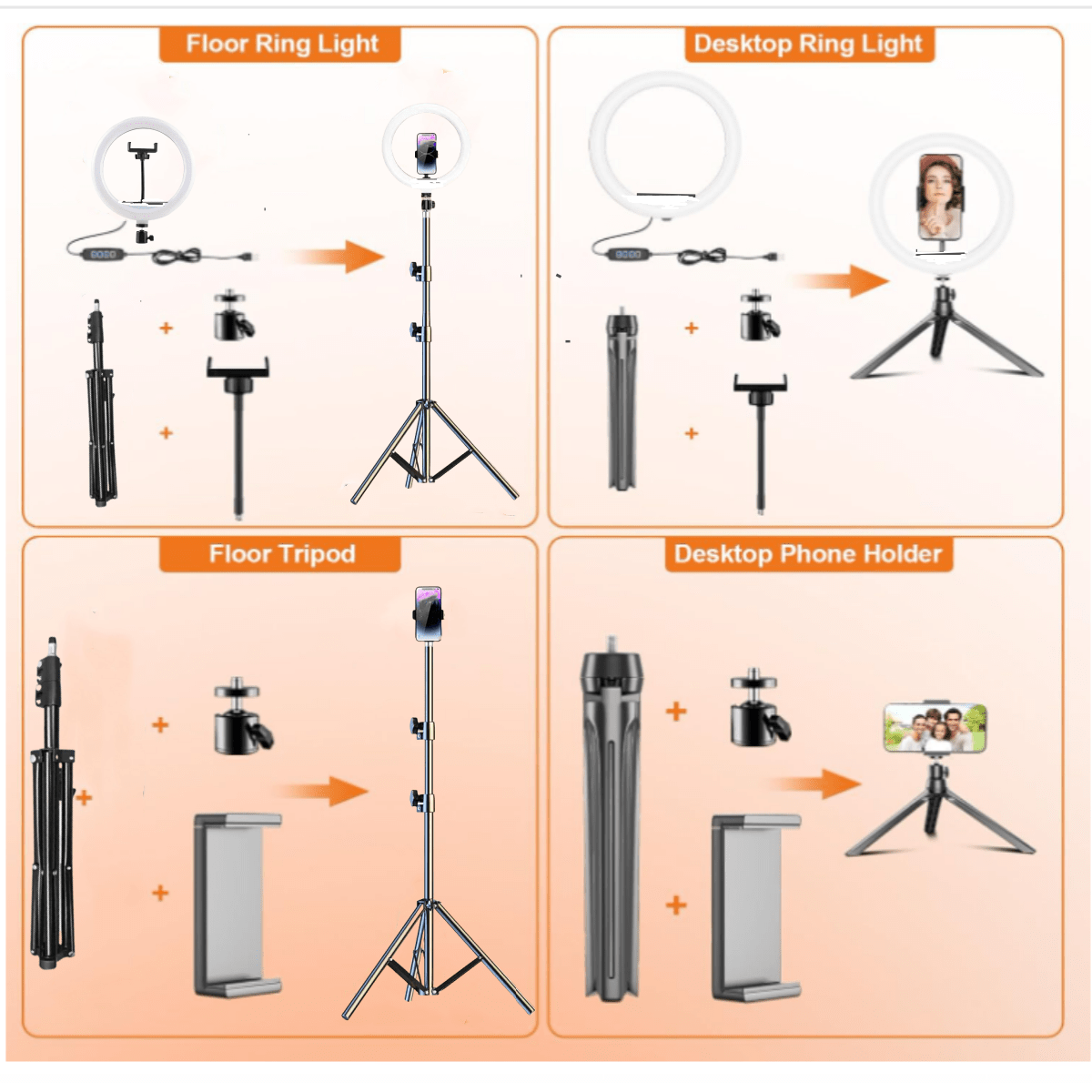 Floor Ring Light

+

+

Desktop Ring Light

+

+

Floor Tripod

+

+

+

Desktop Phone Holder

+

+