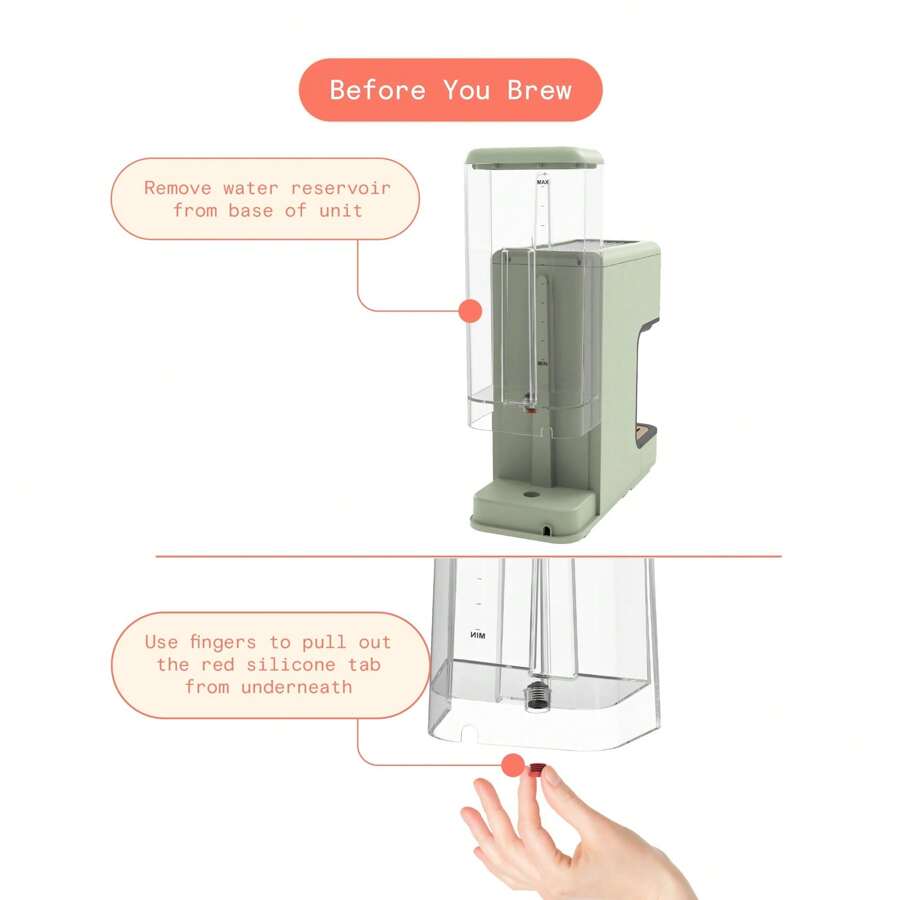 Before You Brew

Remove water reservoir from base of unit

MAX

Use fingers to pull out the red silicone tab from underneath

MIN