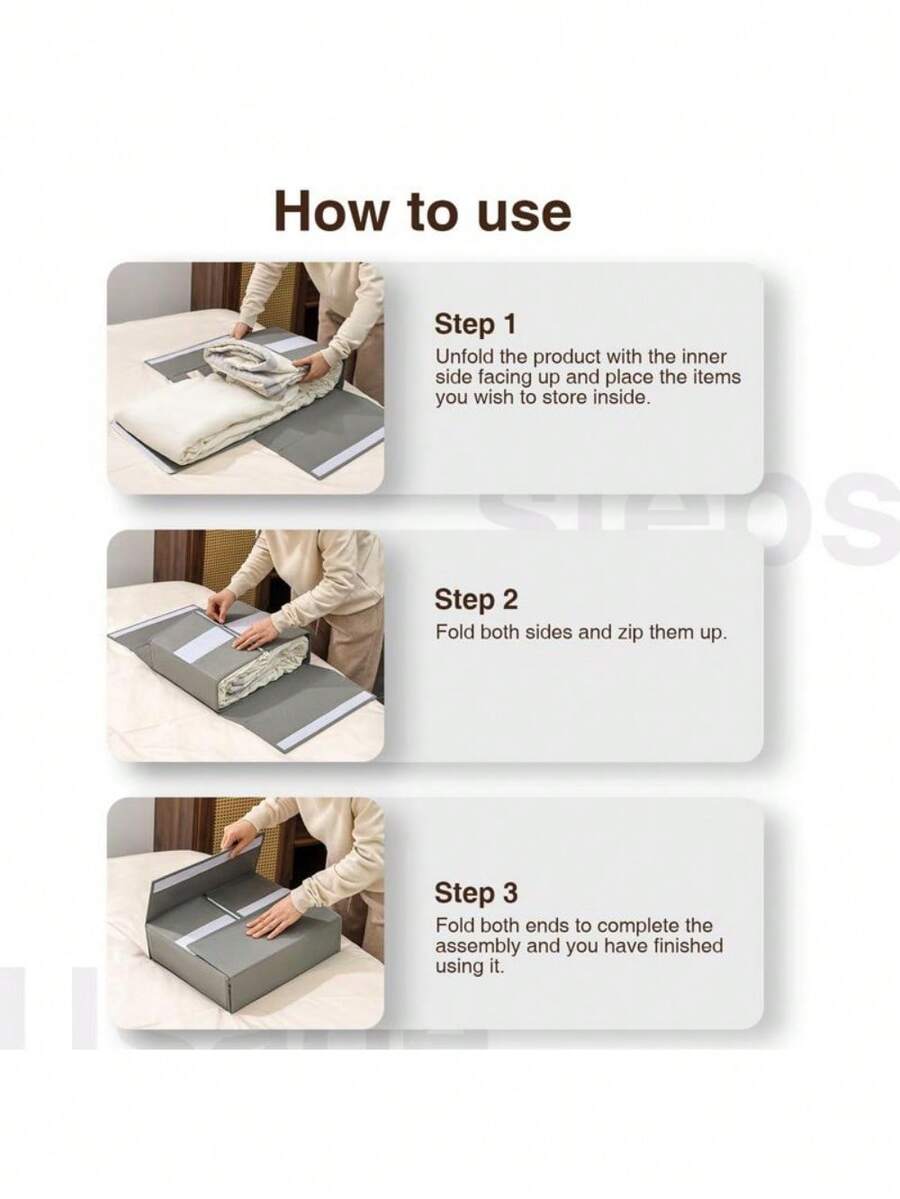 How to use

Step 1
Unfold the product with the inner side facing up and place the items you wish to store inside.

Step 2
Fold both sides and zip them up.

Step 3
Fold both ends to complete the assembly and you have finished using it.