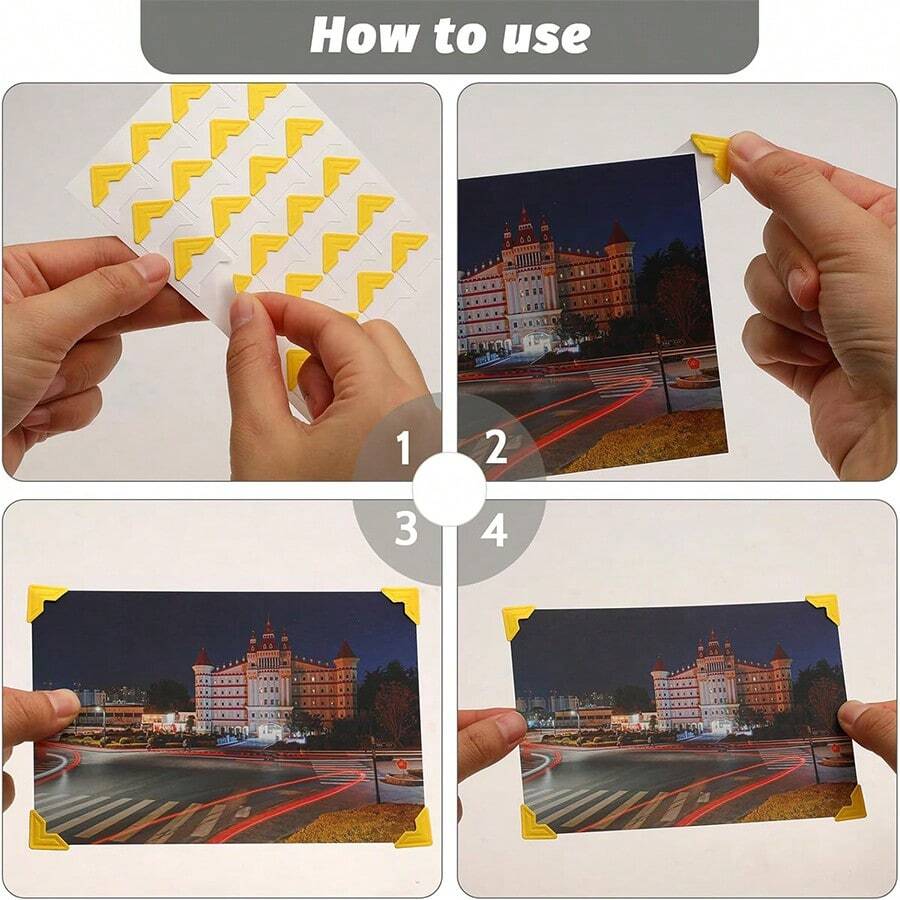 How to use

1

2

3

4