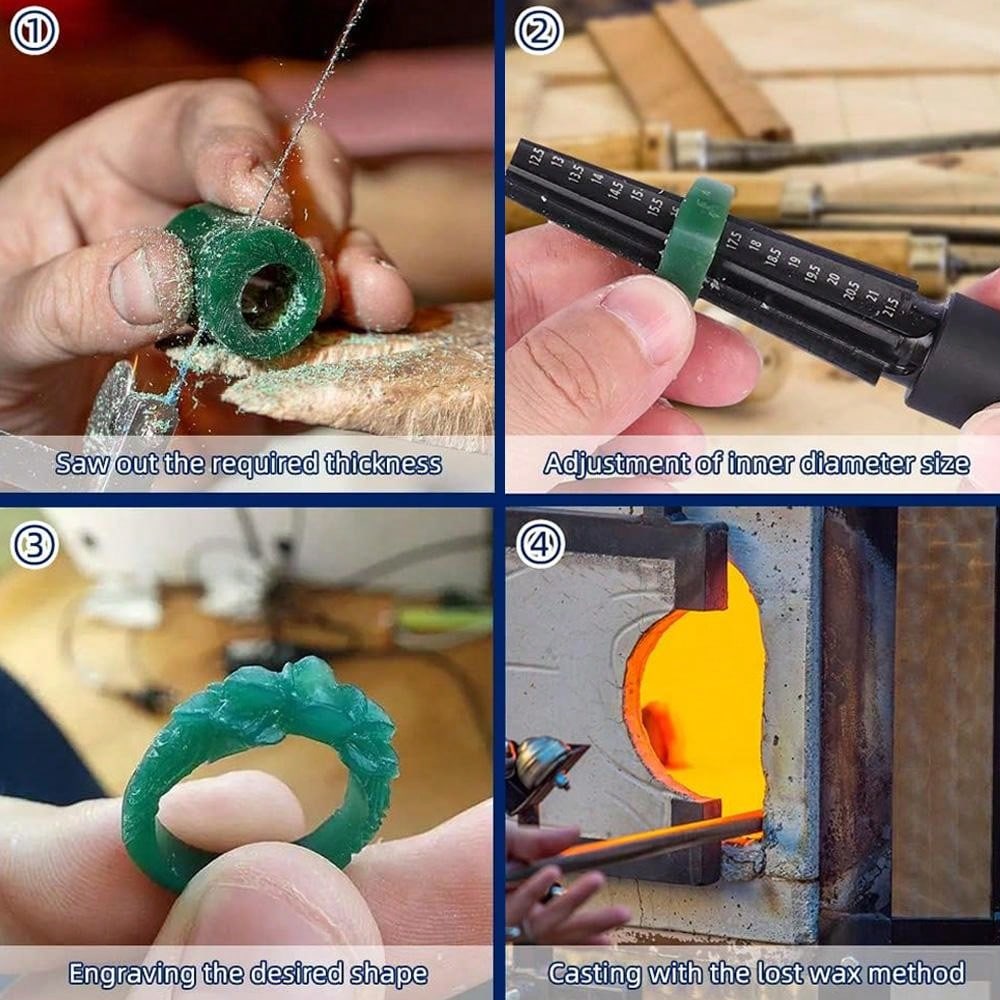 ①

Saw out the required thickness

②

12.5 13 13.5 14 14.5 15 15.5 17.5 18 18.5 19 19.5 20 20.5 21 21.5

Adjustment of inner diameter size

③

Engraving the desired shape

④

Casting with the lost wax method