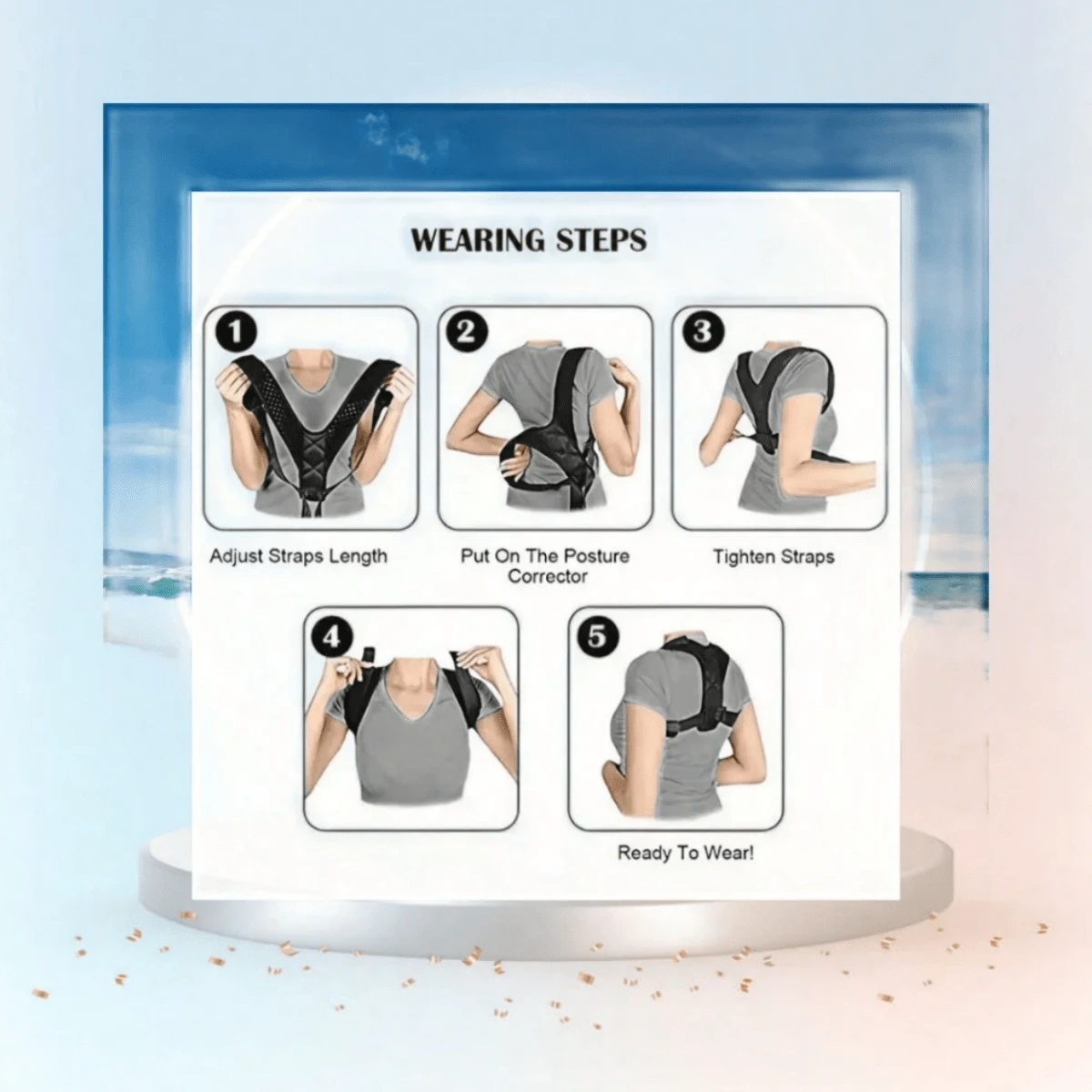 WEARING STEPS

1
Adjust Straps Length

2
Put On The Posture Corrector

3
Tighten Straps

4

5
Ready To Wear!