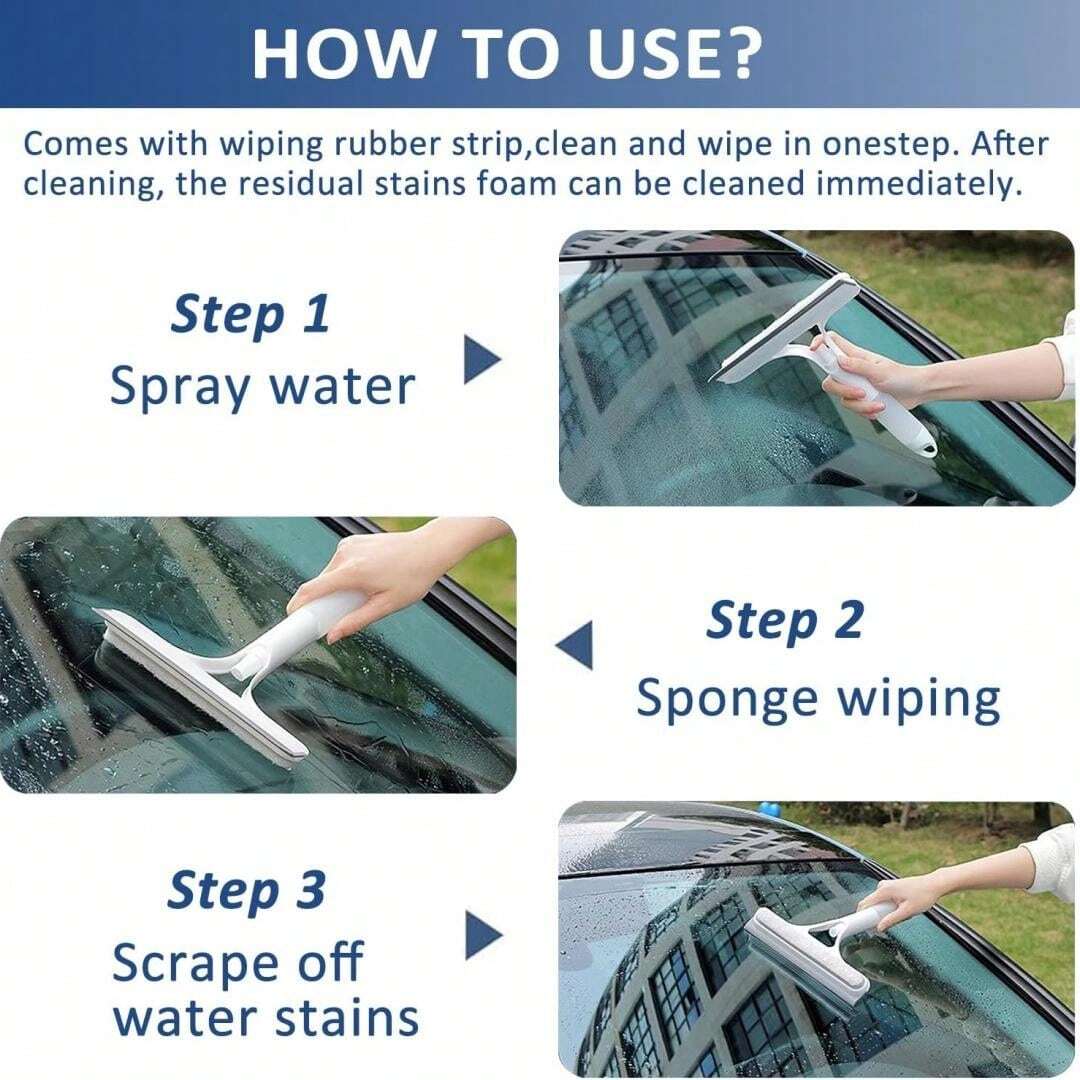 HOW TO USE?

Comes with wiping rubber strip,clean and wipe in onestep. After cleaning, the residual stains foam can be cleaned immediately.

Step 1
Spray water

Step 2
Sponge wiping

Step 3
Scrape off water stains