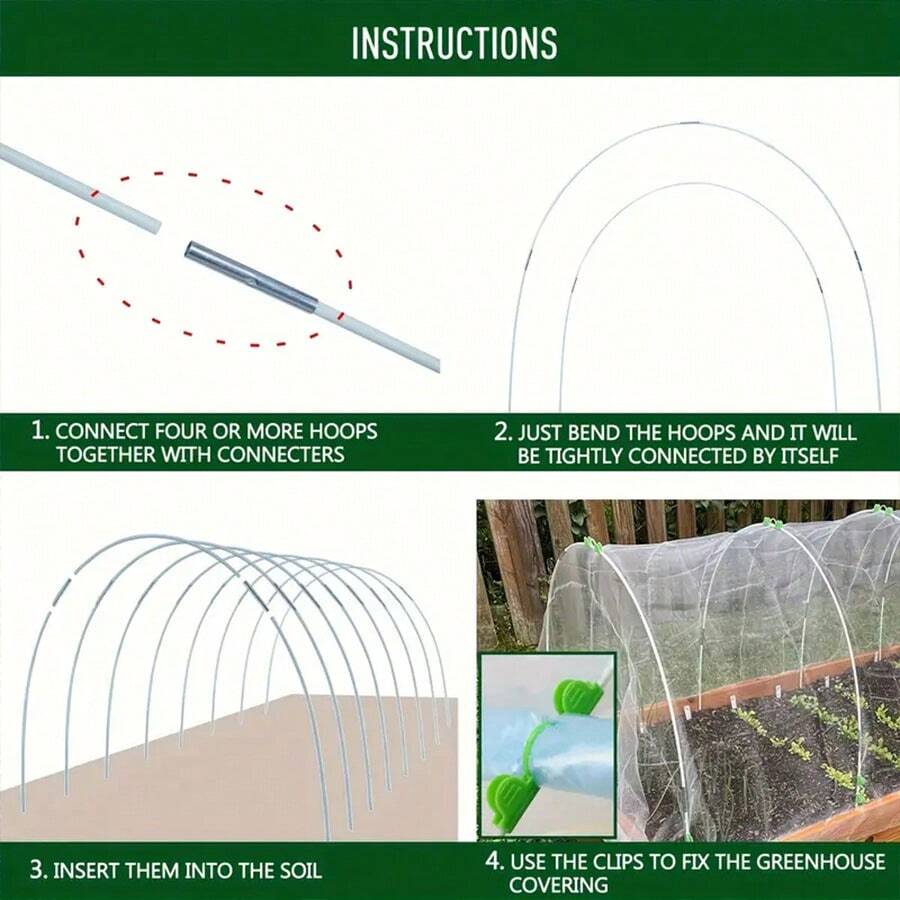 INSTRUCTIONS

1. CONNECT FOUR OR MORE HOOPS TOGETHER WITH CONNECTERS

2. JUST BEND THE HOOPS AND IT WILL BE TIGHTLY CONNECTED BY ITSELF

3. INSERT THEM INTO THE SOIL

4. USE THE CLIPS TO FIX THE GREENHOUSE COVERING