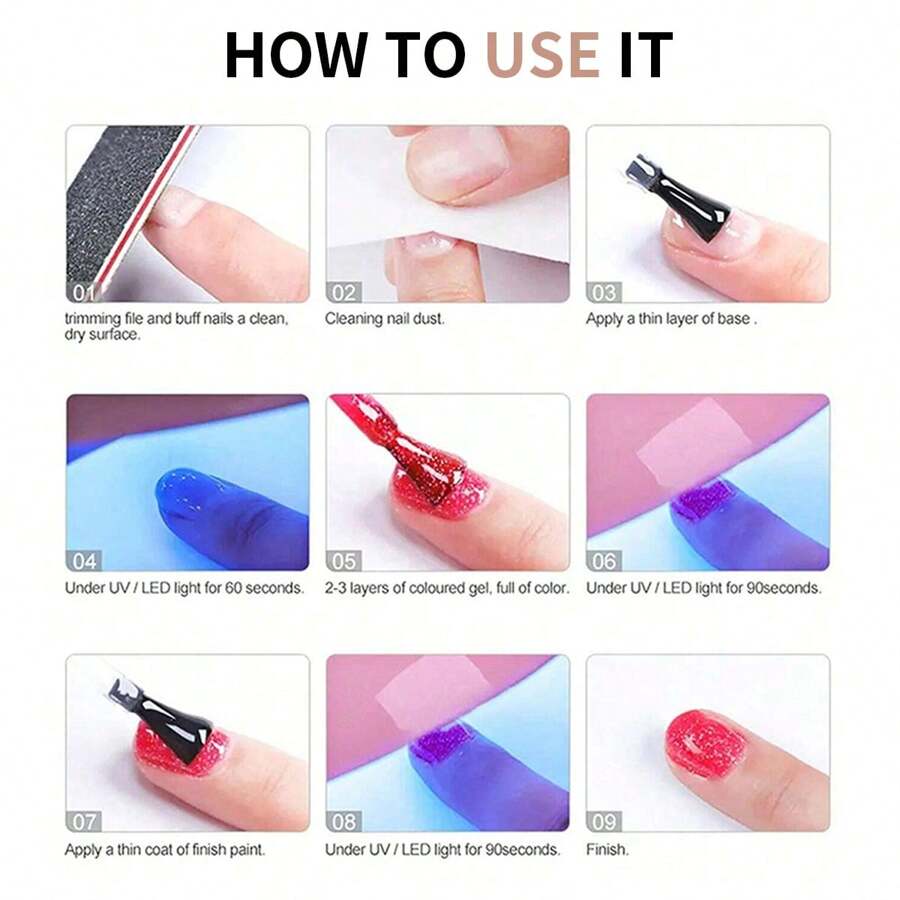 HOW TO USE IT

01
trimming file and buff nails a clean, dry surface.

02
Cleaning nail dust.

03
Apply a thin layer of base .

04
Under UV / LED light for 60 seconds.

05
2-3 layers of coloured gel, full of color.

06
Under UV / LED light for 90seconds.

07
Apply a thin coat of finish paint.

08
Under UV / LED light for 90seconds.

09
Finish.