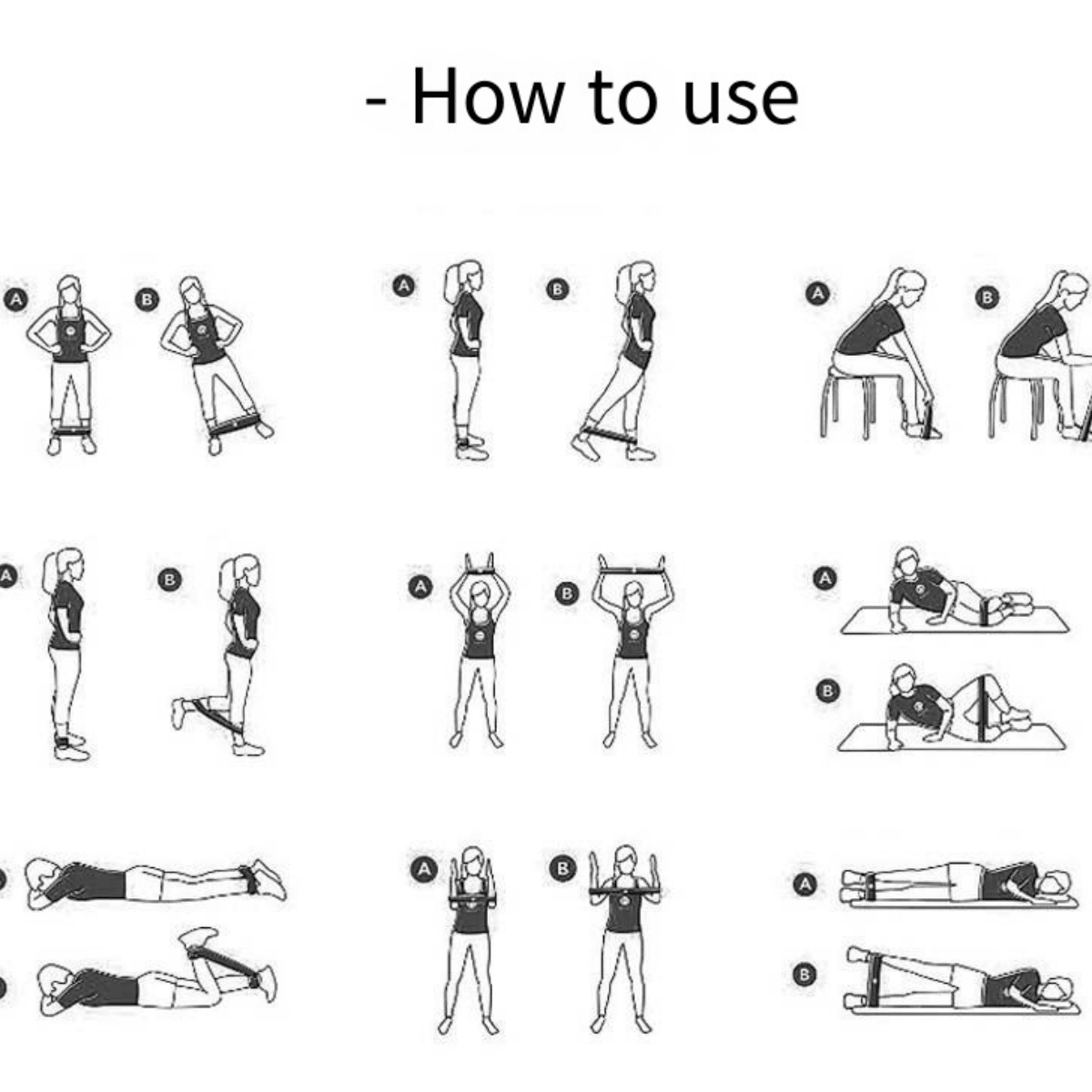 - How to use

A B

A B

A B

A B

A B

A

B

A B

A

B