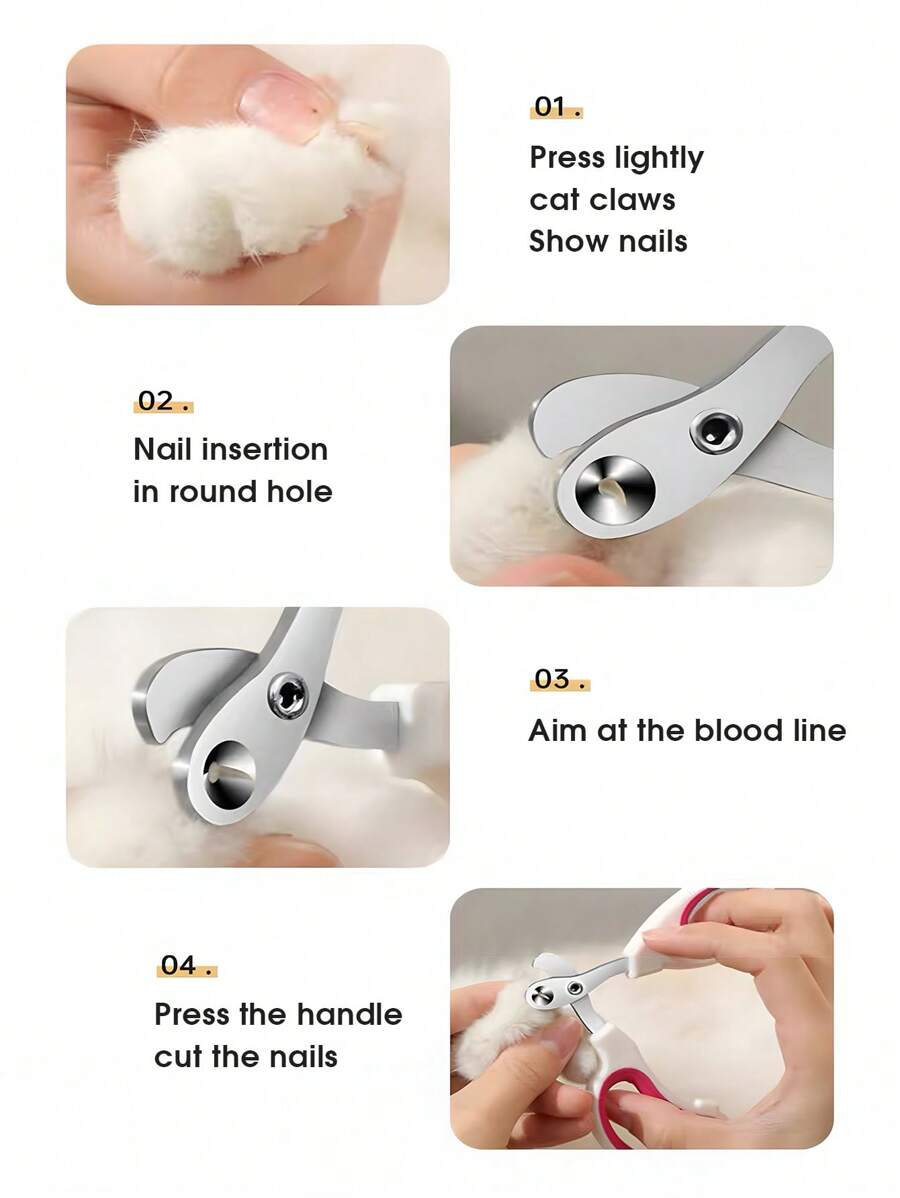 01 .

Press lightly cat claws Show nails

02 .

Nail insertion in round hole

03 .

Aim at the blood line

04 .

Press the handle cut the nails