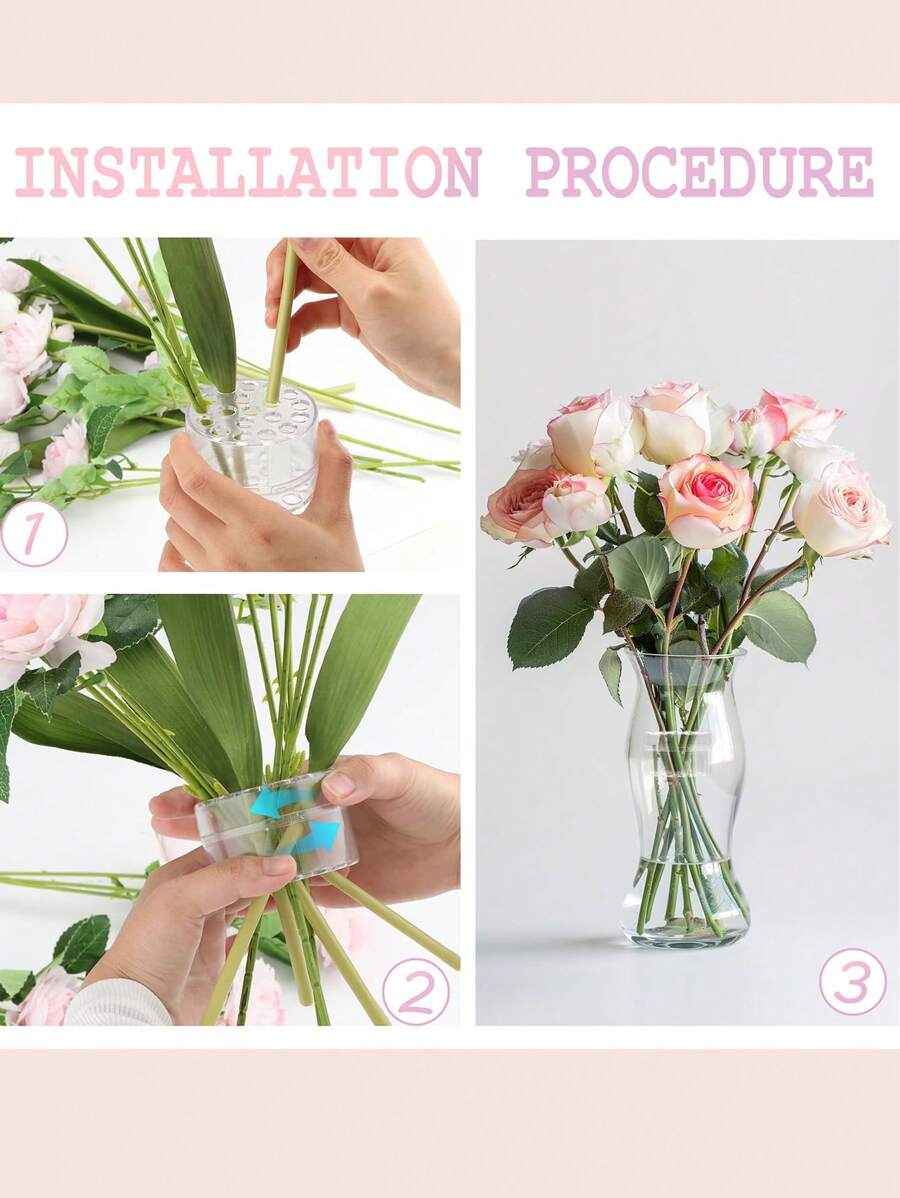 INSTALLATION PROCEDURE

1

2

3