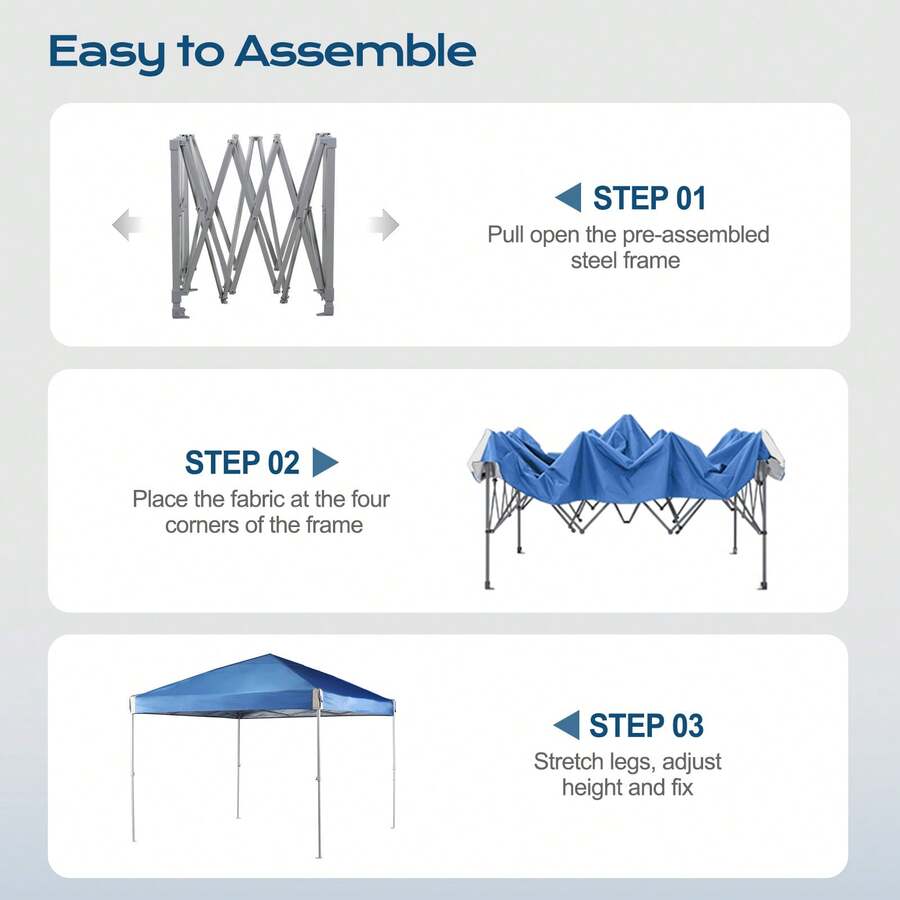 Easy to Assemble

STEP 01
Pull open the pre-assembled steel frame

STEP 02
Place the fabric at the four corners of the frame

STEP 03
Stretch legs, adjust height and fix