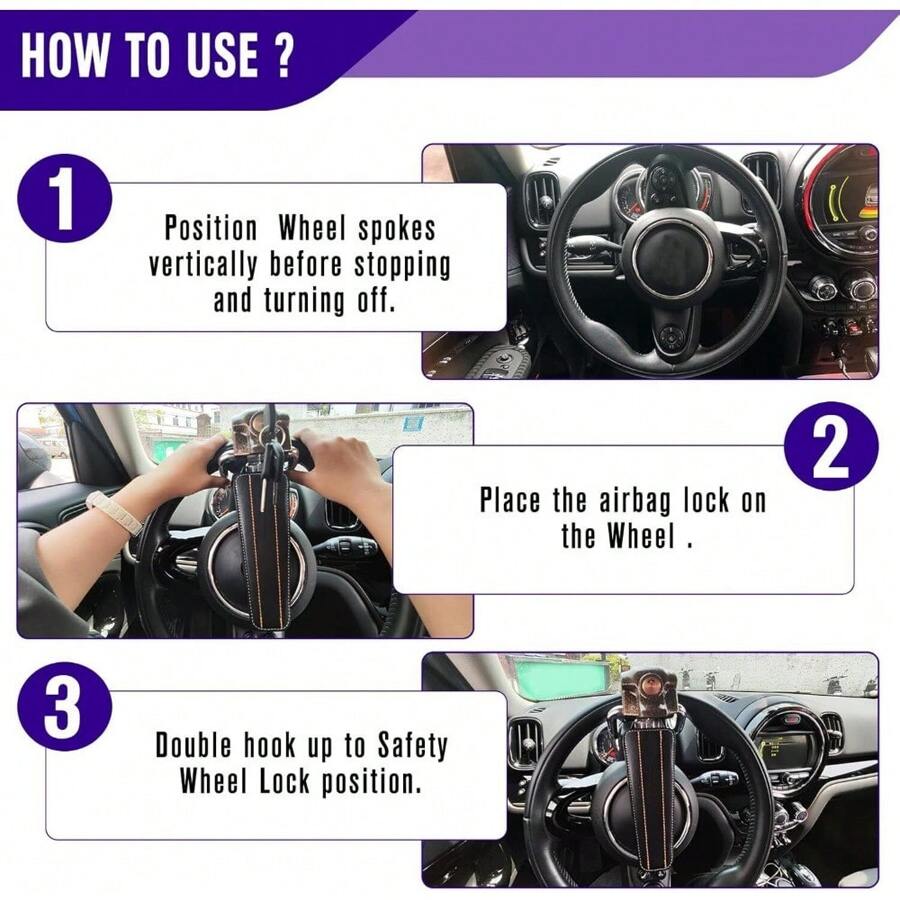 HOW TO USE ?

1

Position Wheel spokes vertically before stopping and turning off.

2

Place the airbag lock on the Wheel .

3

Double hook up to Safety Wheel Lock position.