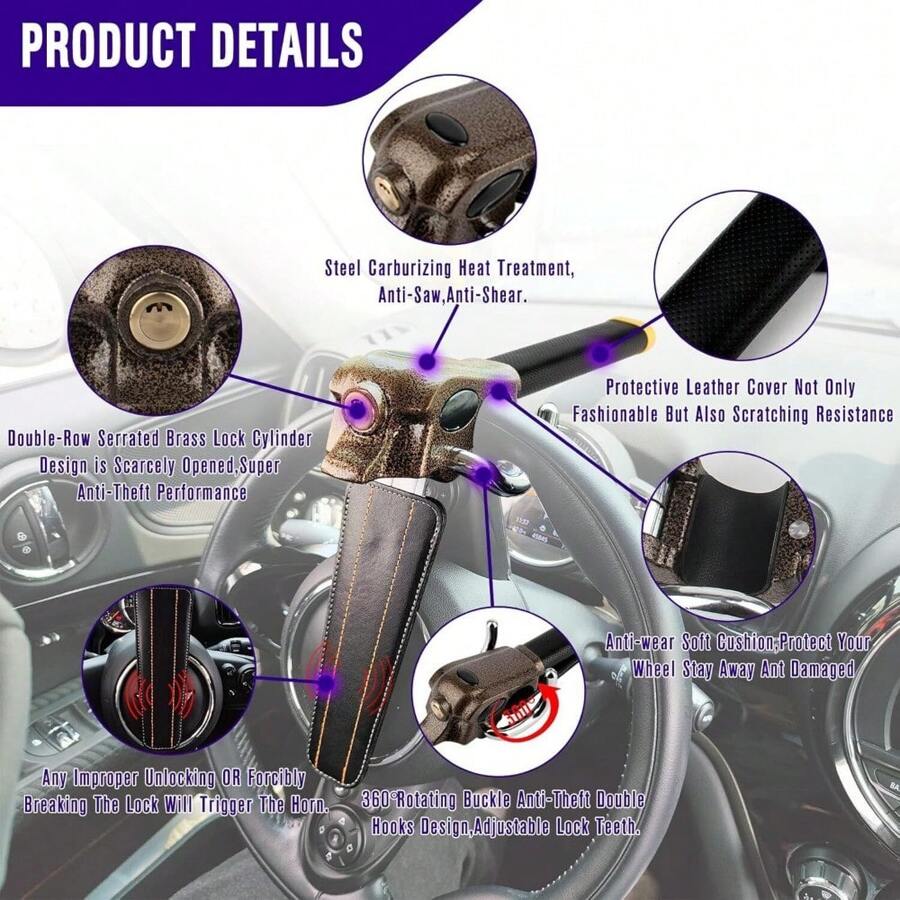 PRODUCT DETAILS

Steel Carburizing Heat Treatment, Anti-Saw,Anti-Shear.

Protective Leather Cover Not Only Fashionable But Also Scratching Resistance

Double-Row Serrated Brass Lock Cylinder Design is Scarcely Opened,Super Anti-Theft Performance

Anti-wear Soft Cushion,Protect Your Wheel Stay Away Ant Damaged

Any Improper Unlocking OR Forcibly Breaking The Lock Will Trigger The Horn.

360°Rotating Buckle Anti-Theft Double Hooks Design,Adjustable Lock Teeth.