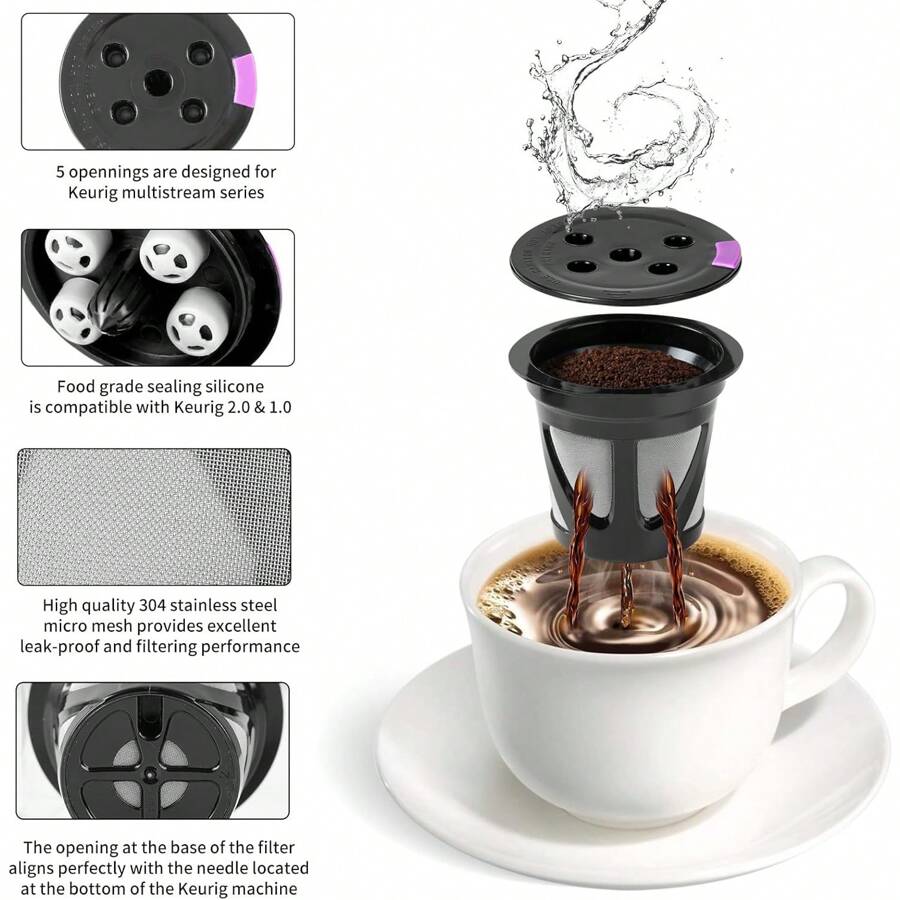 5 opennings are designed for Keurig multistream series

Food grade sealing silicone is compatible with Keurig 2.0 & 1.0

High quality 304 stainless steel micro mesh provides excellent leak-proof and filtering performance

The opening at the base of the filter aligns perfectly with the needle located at the bottom of the Keurig machine