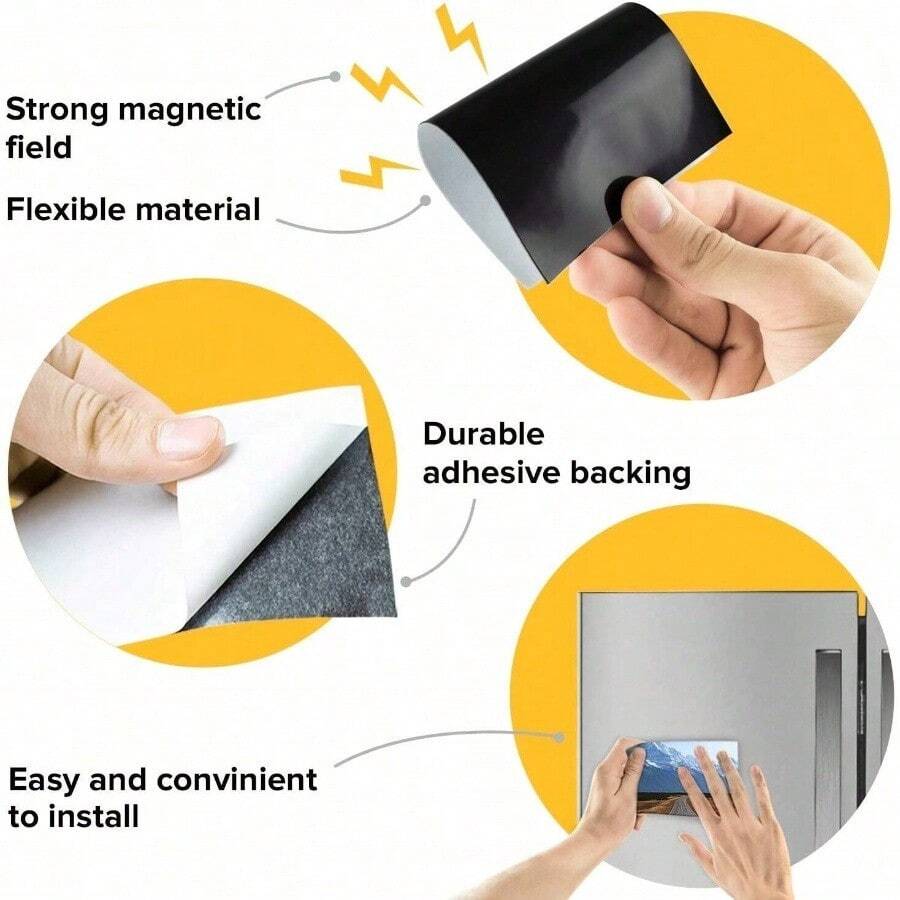 Strong magnetic field

Flexible material

Durable adhesive backing

Easy and convinient to install