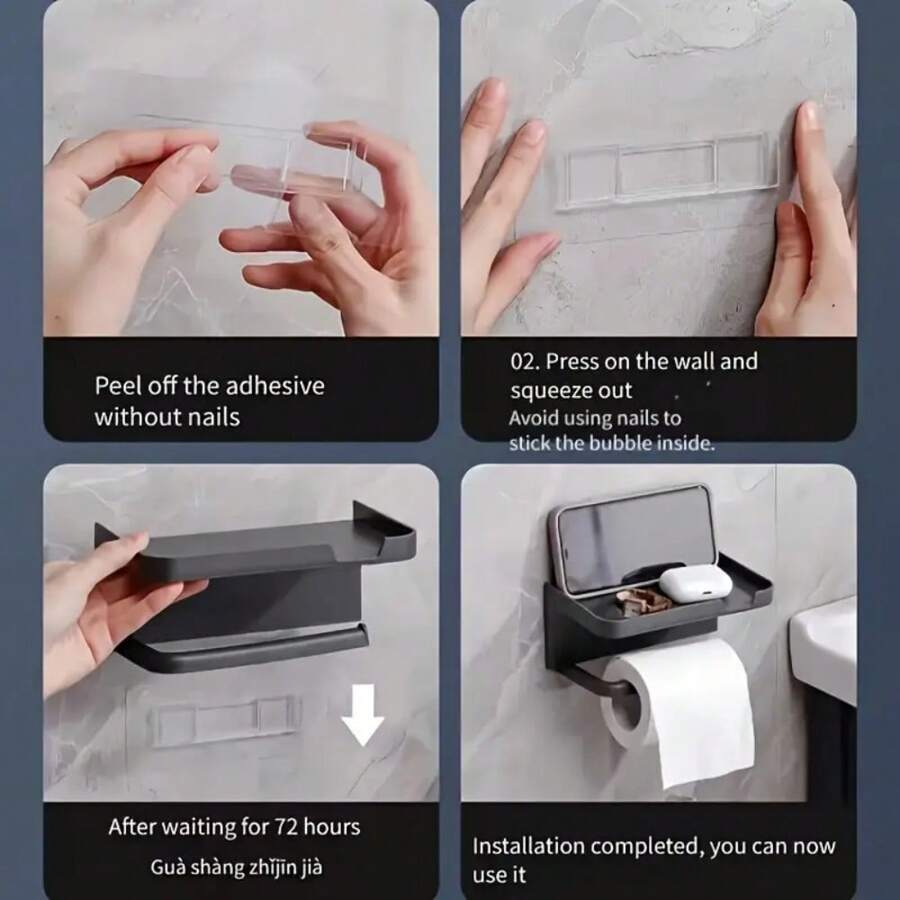 Peel off the adhesive without nails

02. Press on the wall and squeeze out
Avoid using nails to stick the bubble inside.

After waiting for 72 hours
Guà shàng zhǐjīn jià

Installation completed, you can now use it