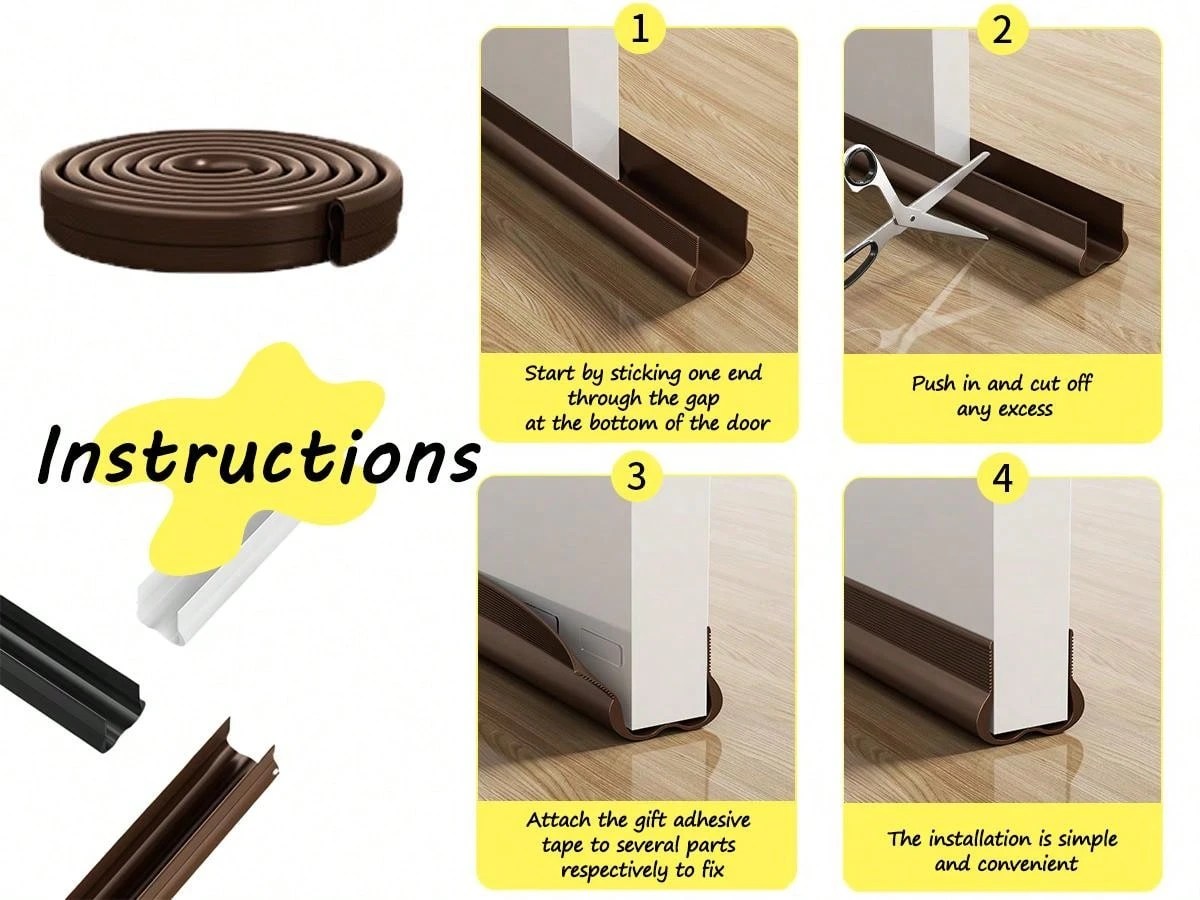 Instructions

1

Start by sticking one end through the gap at the bottom of the door

2

Push in and cut off any excess

3

Attach the gift adhesive tape to several parts respectively to fix

4

The installation is simple and convenient