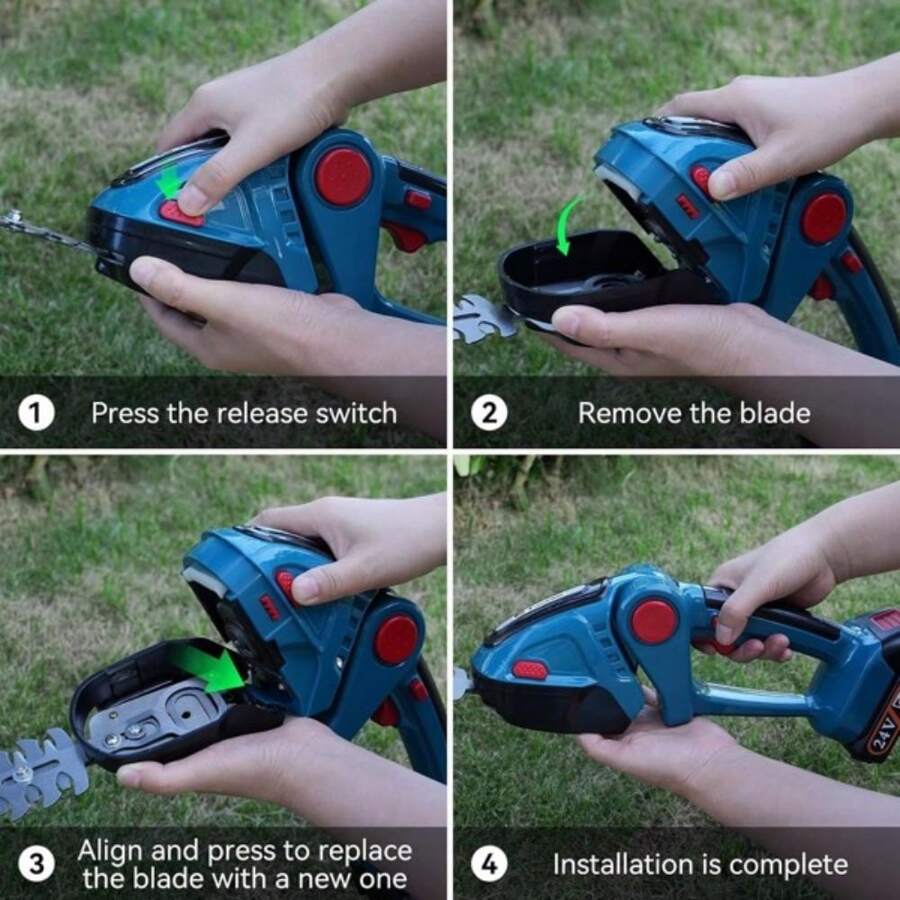 1 Press the release switch

2 Remove the blade

3 Align and press to replace the blade with a new one

24V

4 Installation is complete