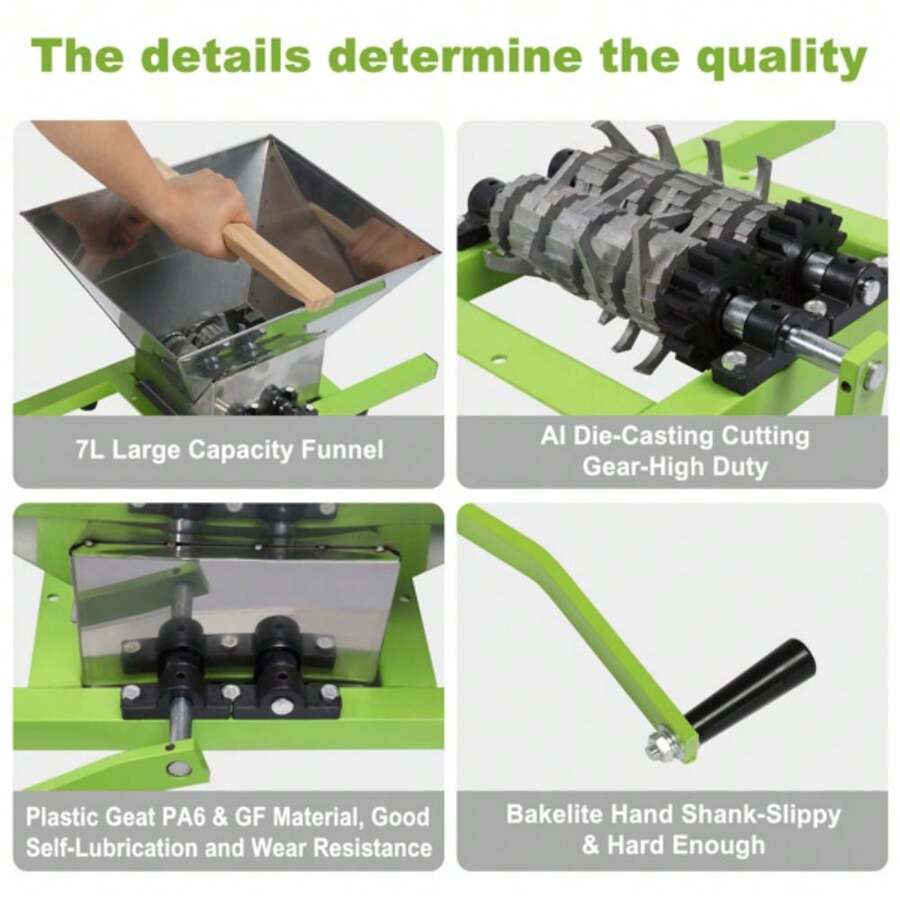 The details determine the quality

7L Large Capacity Funnel

Al Die-Casting Cutting Gear-High Duty

Plastic Geat PA6 & GF Material, Good Self-Lubrication and Wear Resistance

Bakelite Hand Shank-Slippy & Hard Enough