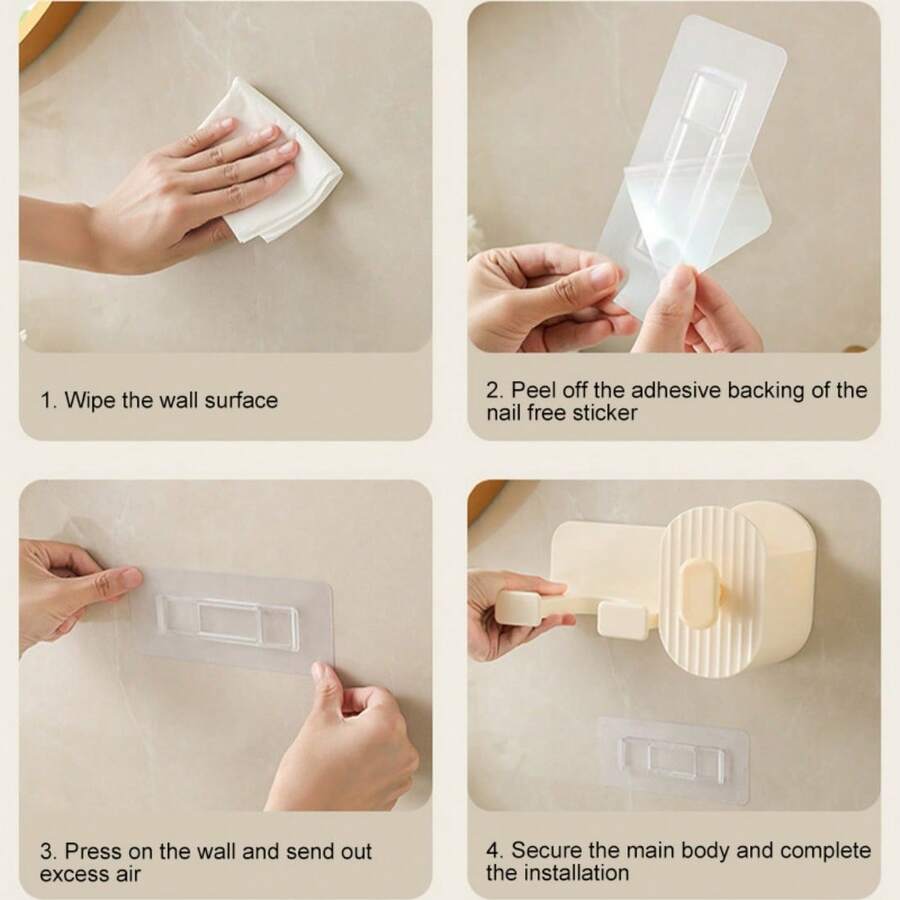 1. Wipe the wall surface

2. Peel off the adhesive backing of the nail free sticker

3. Press on the wall and send out excess air

4. Secure the main body and complete the installation